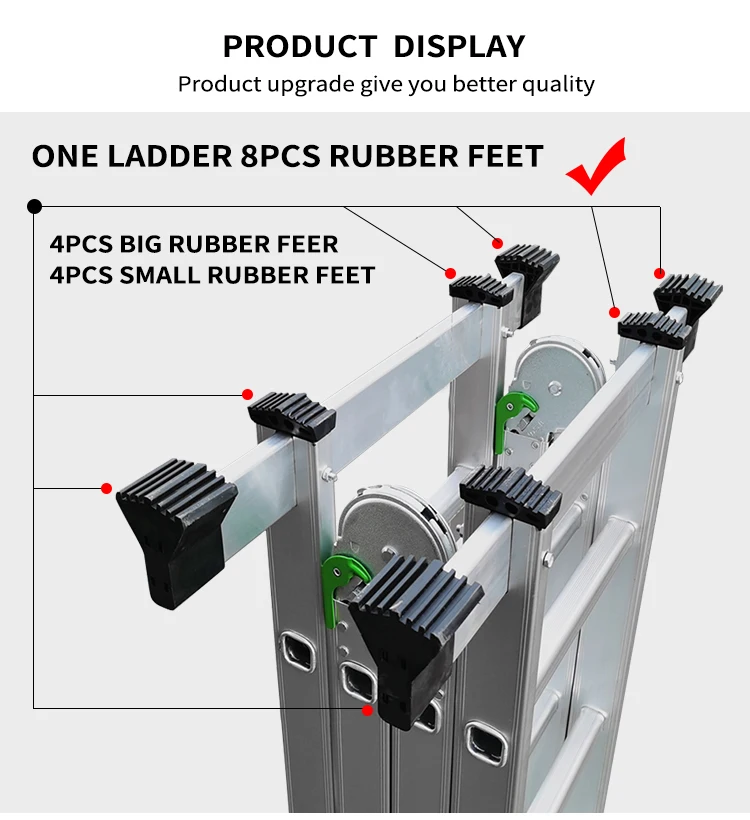 PRODUCT DISPLAY
Product upgrade give you better quality

ONE LADDER 8PCS RUBBER FEET

4PCS BIG RUBBER FEER
4PCS SMALL RUBBER FEET