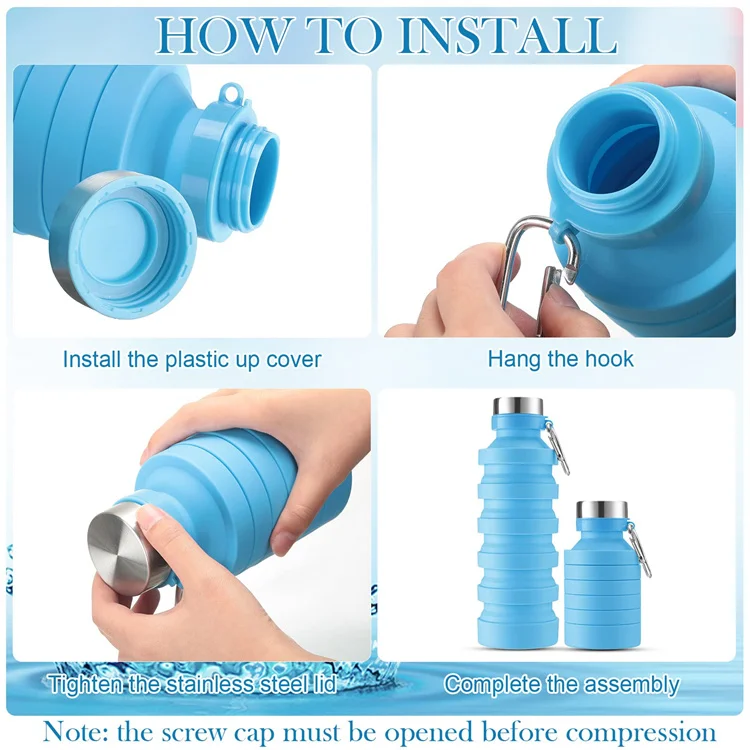 HOW TO INSTALL

Install the plastic up cover

Hang the hook

Tighten the stainless steel lid

Complete the assembly

Note: the screw cap must be opened before compression