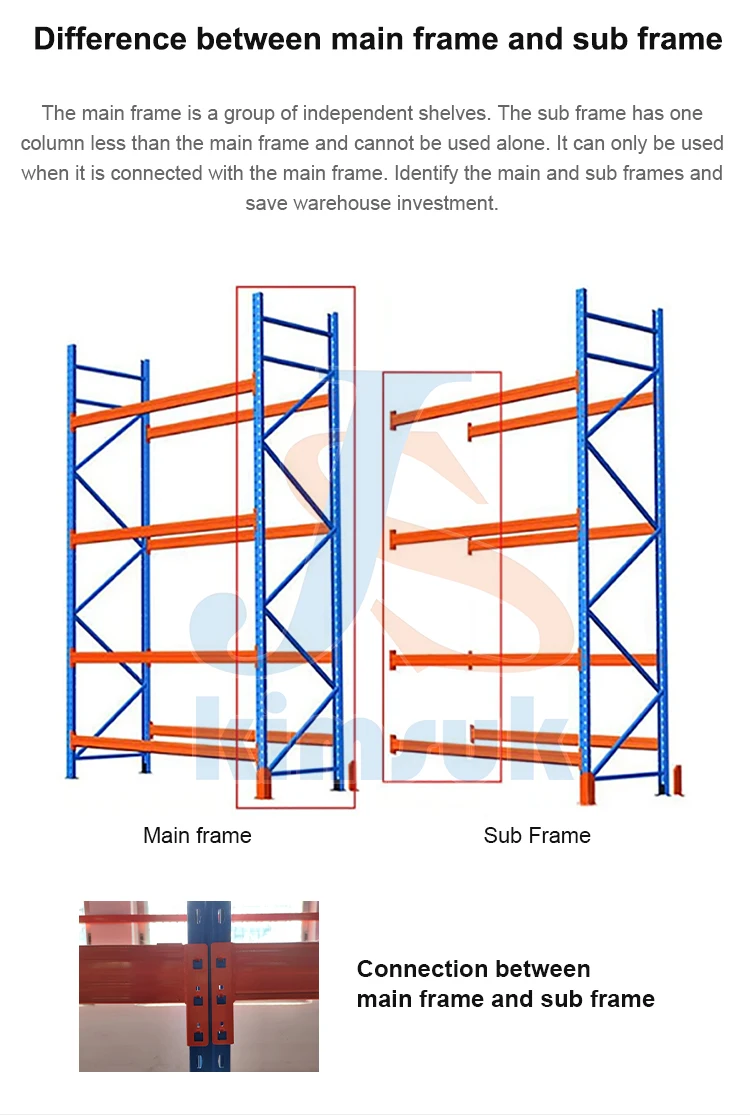 Difference between main frame and sub frame

The main frame is a group of independent shelves. The sub frame has one column less than the main frame and cannot be used alone. It can only be used when it is connected with the main frame. Identify the main and sub frames and save warehouse investment.

kinsuk

Main frame

Sub Frame

Connection between main frame and sub frame