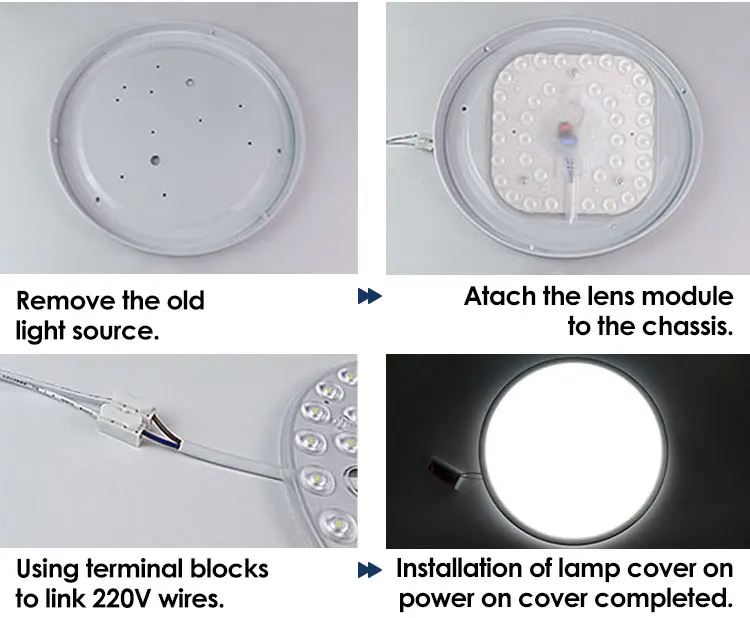 Remove the old light source.

Atach the lens module to the chassis.

Using terminal blocks to link 220V wires.

Installation of lamp cover on power on cover completed.