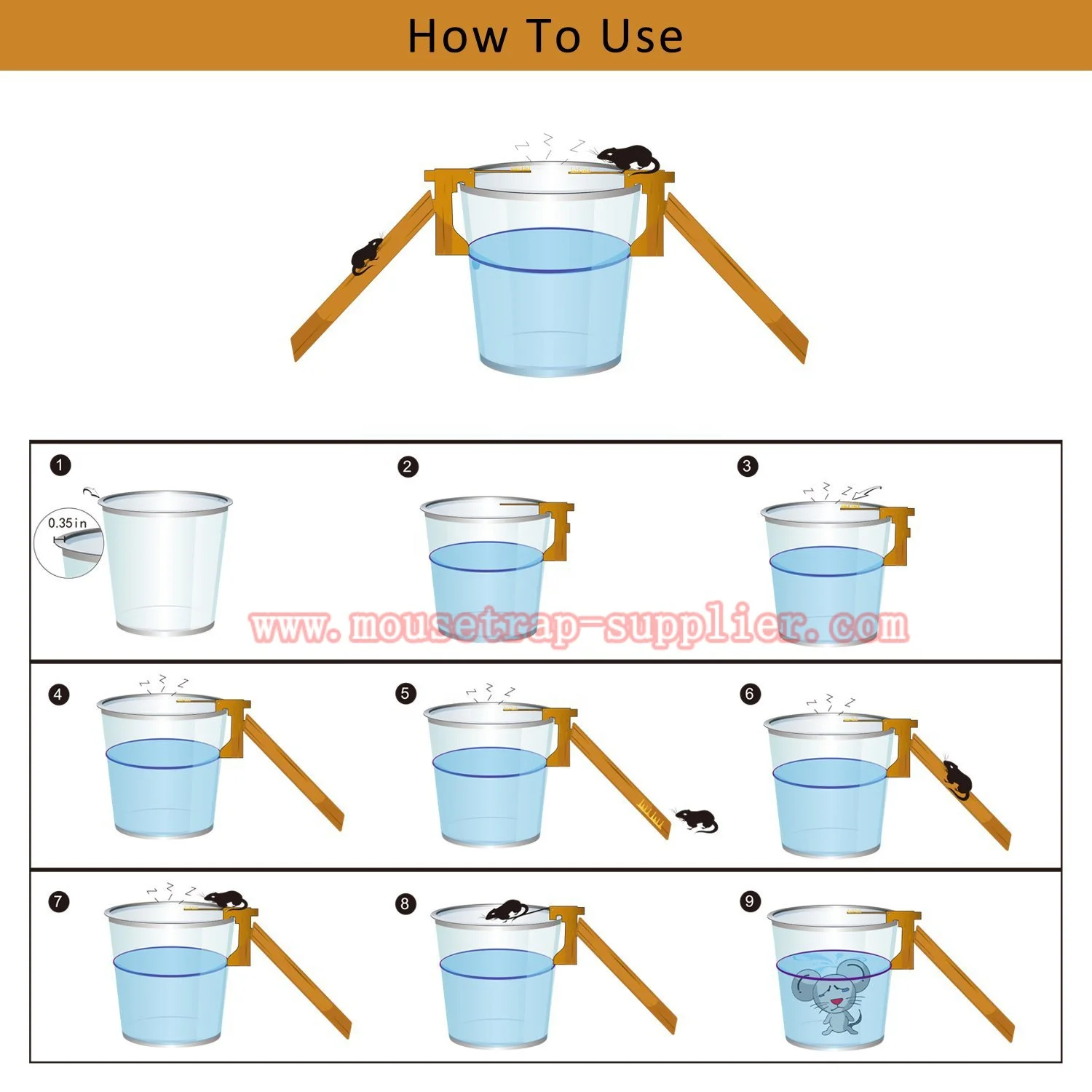 How To Use

1

0.35in

2

3

www.mousetrap-supplier.com

4

5

6

7

8

9