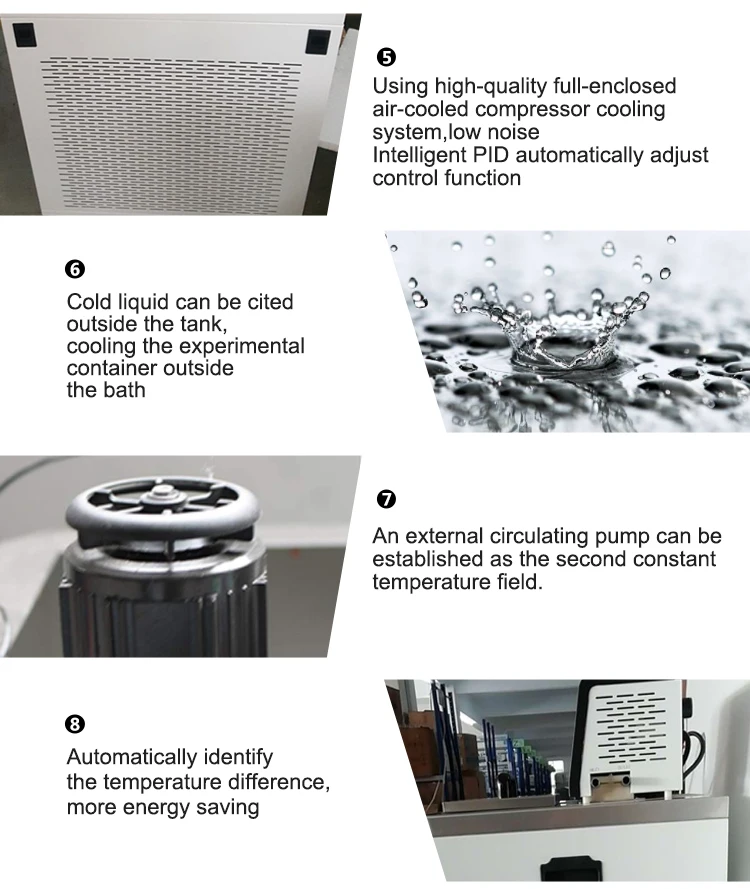 ❺
Using high-quality full-enclosed air-cooled compressor cooling system,low noise
Intelligent PID automatically adjust control function

❻
Cold liquid can be cited outside the tank, cooling the experimental container outside the bath

❼
An external circulating pump can be established as the second constant temperature field.

❽
Automatically identify the temperature difference, more energy saving