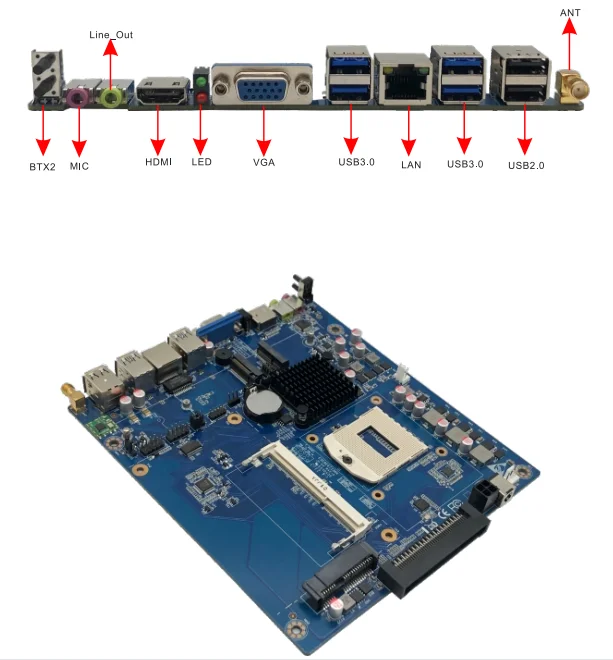 Line_Out

ANT

BTX2 MIC HDMI LED VGA USB3.0 LAN USB3.0 USB2.0