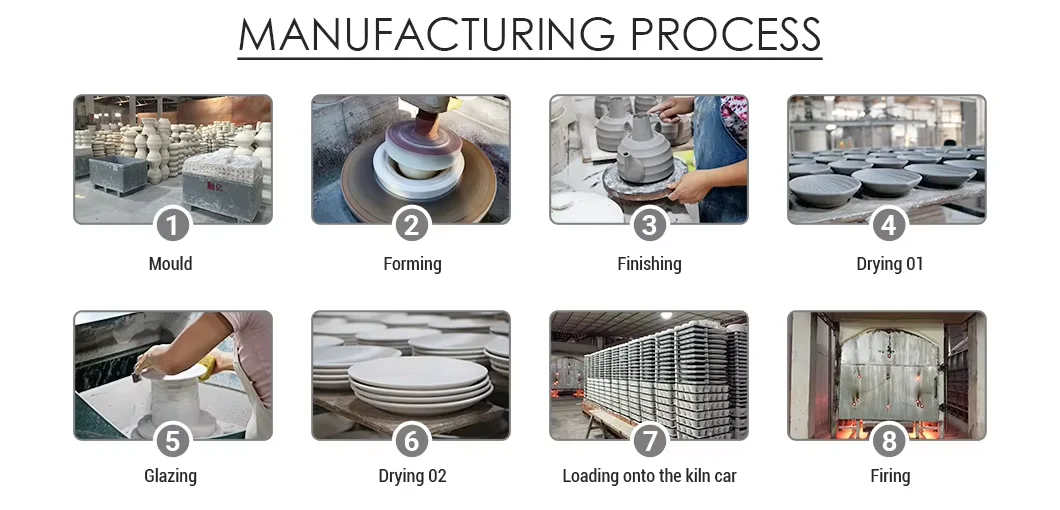 MANUFACTURING PROCESS

1
Mould

2
Forming

3
Finishing

4
Drying 01

5
Glazing

6
Drying 02

7
Loading onto the kiln car

8
Firing