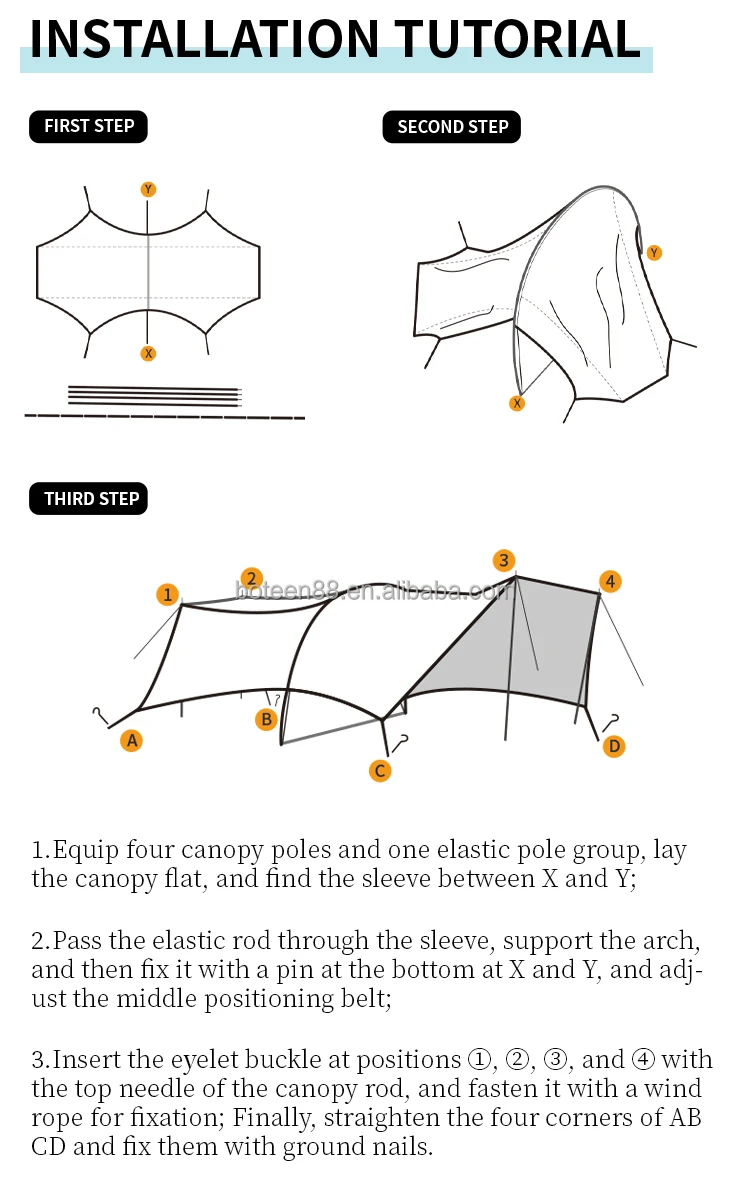 INSTALLATION TUTORIAL

FIRST STEP

Y

X

SECOND STEP

Y

X

THIRD STEP

1

2

3

4

boteen88.en.alibaba.com

A

B

C

D

1.Equip four canopy poles and one elastic pole group, lay the canopy flat, and find the sleeve between X and Y;

2.Pass the elastic rod through the sleeve, support the arch, and then fix it with a pin at the bottom at X and Y, and adjust the middle positioning belt;

3.Insert the eyelet buckle at positions ①, ②, ③, and ④ with the top needle of the canopy rod, and fasten it with a wind rope for fixation; Finally, straighten the four corners of AB CD and fix them with ground nails.