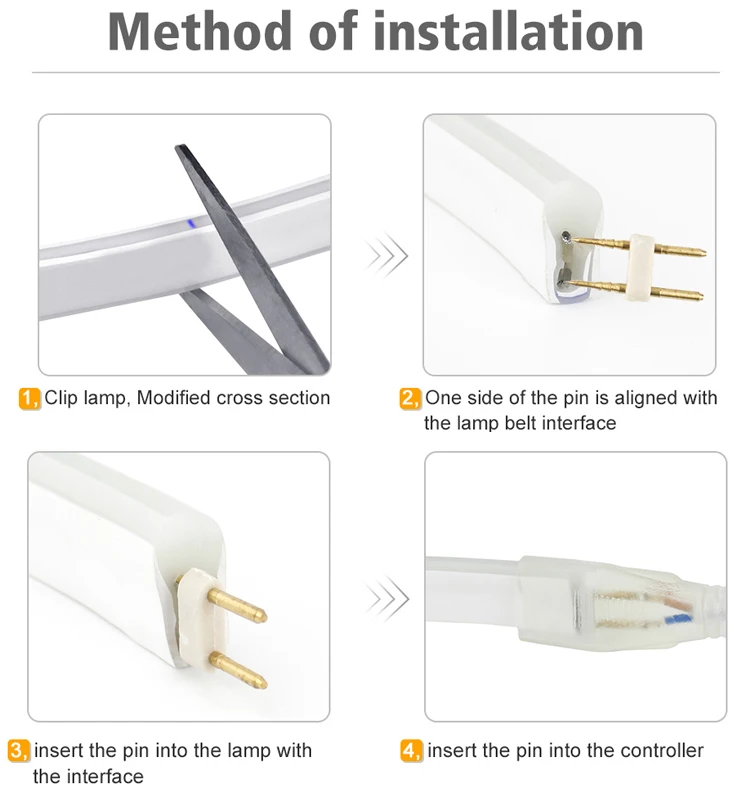 Method of installation

1, Clip lamp, Modified cross section

2, One side of the pin is aligned with the lamp belt interface

3, insert the pin into the lamp with the interface

4, insert the pin into the controller