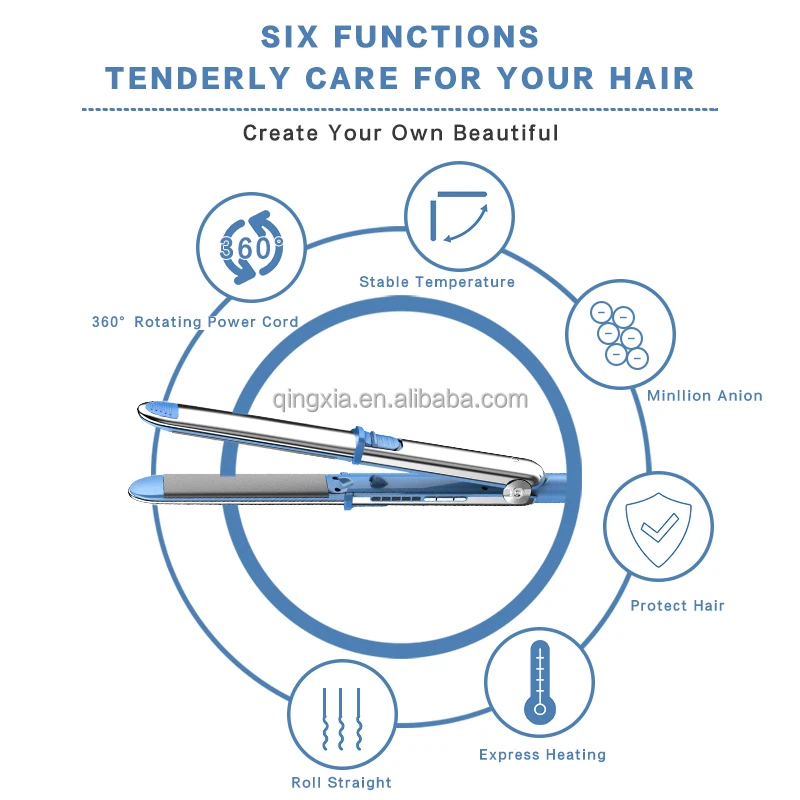 SIX FUNCTIONS
TENDERLY CARE FOR YOUR HAIR

Create Your Own Beautiful

360°

360° Rotating Power Cord

Stable Temperature

Minllion Anion

qingxia.en.alibaba.com

Protect Hair

Express Heating

Roll Straight