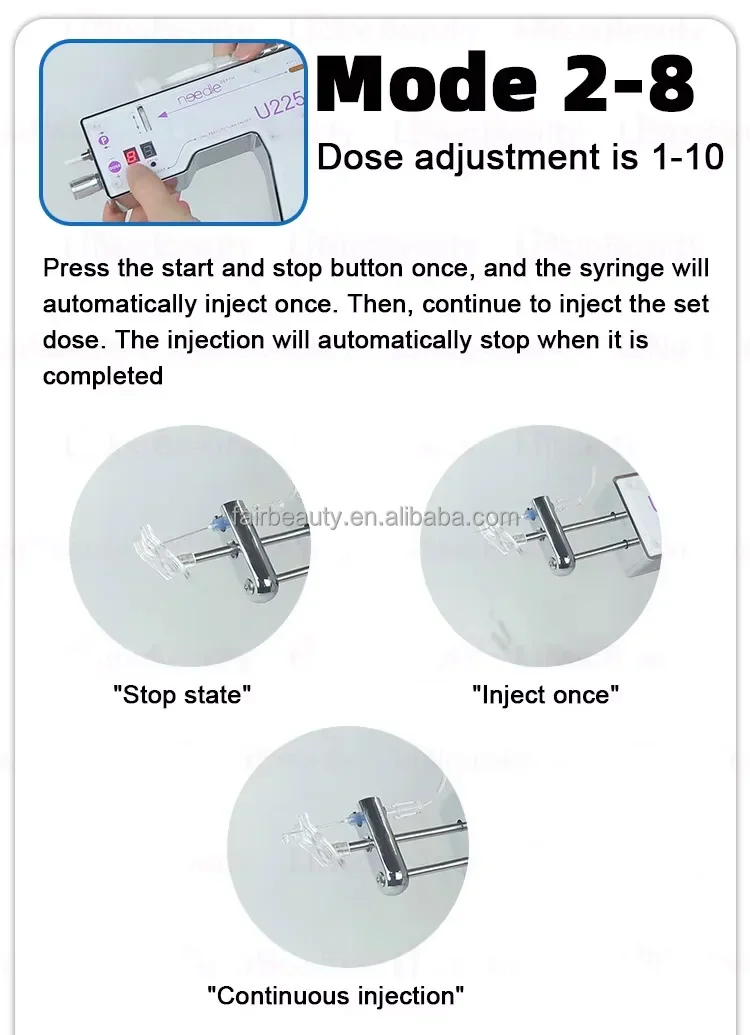 needle
U225
8

Mode 2-8

Dose adjustment is 1-10

Press the start and stop button once, and the syringe will automatically inject once. Then, continue to inject the set dose. The injection will automatically stop when it is completed

fairbeauty.en.alibaba.com

"Stop state"

"Inject once"

"Continuous injection"