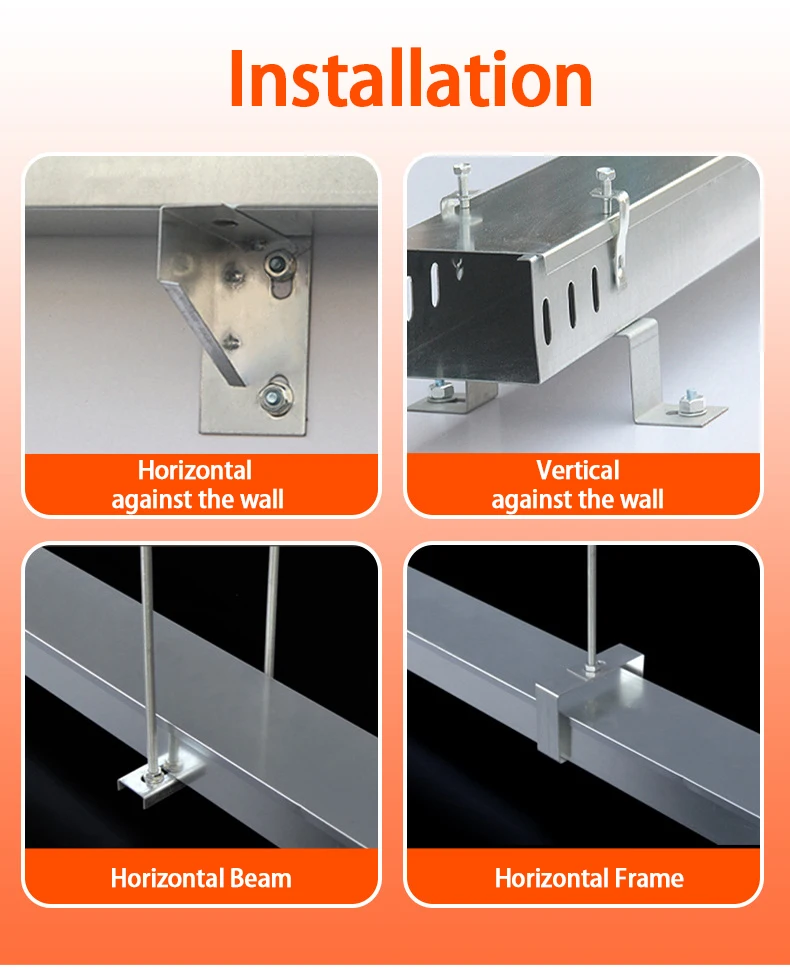 Installation

Horizontal
against the wall

Vertical
against the wall

Horizontal Beam

Horizontal Frame