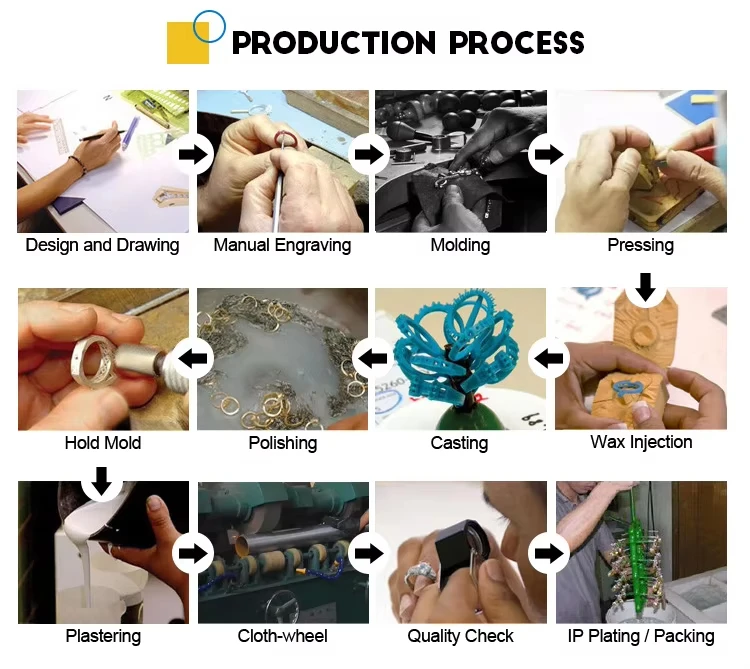 PRODUCTION PROCESS

Design and Drawing

Manual Engraving

Molding

Pressing

Hold Mold

Polishing

Casting

Wax Injection

Plastering

Cloth-wheel

Quality Check

IP Plating / Packing