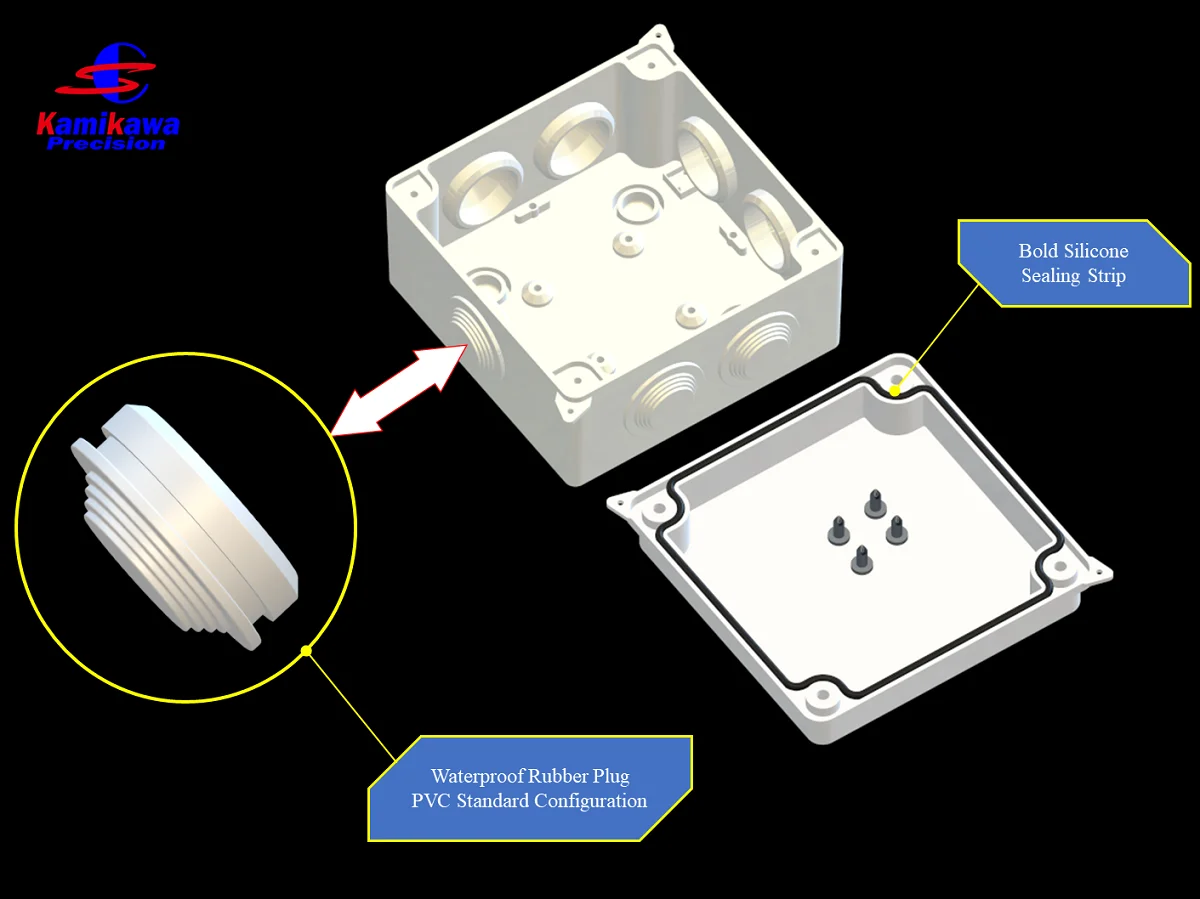 Kamikawa
Precision

Bold Silicone
Sealing Strip

Waterproof Rubber Plug
PVC Standard Configuration