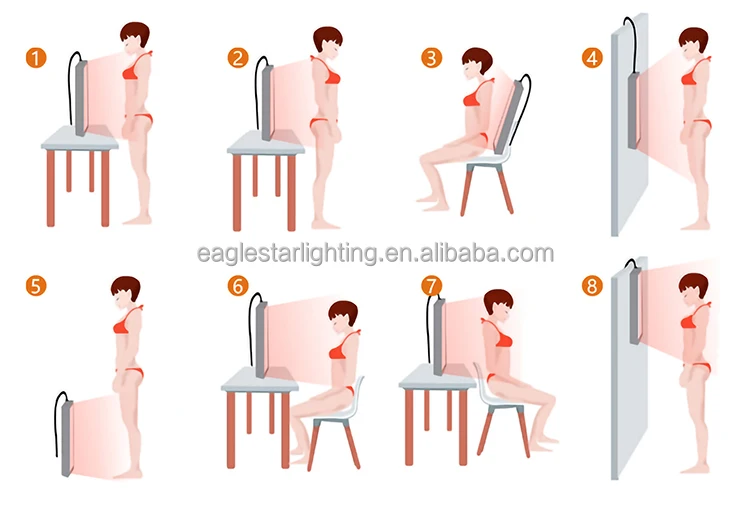 1
2
3
4
eaglestarlighting.en.alibaba.com
5
6
7
8