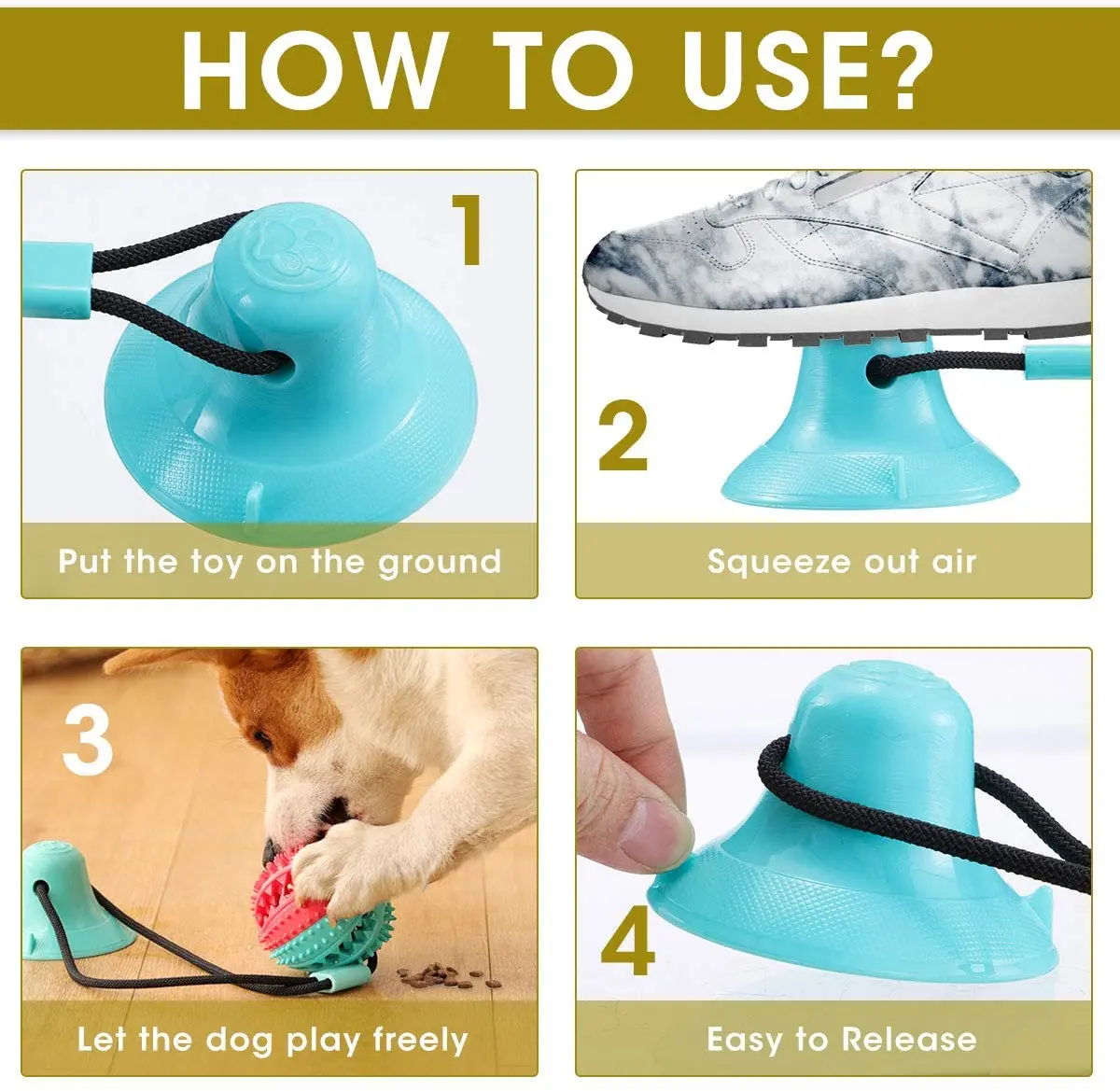 HOW TO USE?

1

Put the toy on the ground

2

Squeeze out air

3

Let the dog play freely

4

Easy to Release