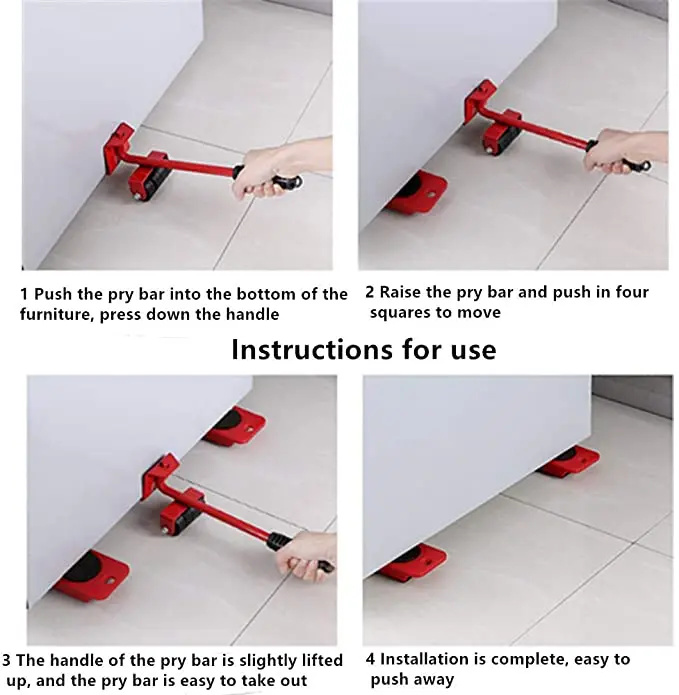 1 Push the pry bar into the bottom of the furniture, press down the handle

2 Raise the pry bar and push in four squares to move

Instructions for use

3 The handle of the pry bar is slightly lifted up, and the pry bar is easy to take out

4 Installation is complete, easy to push away