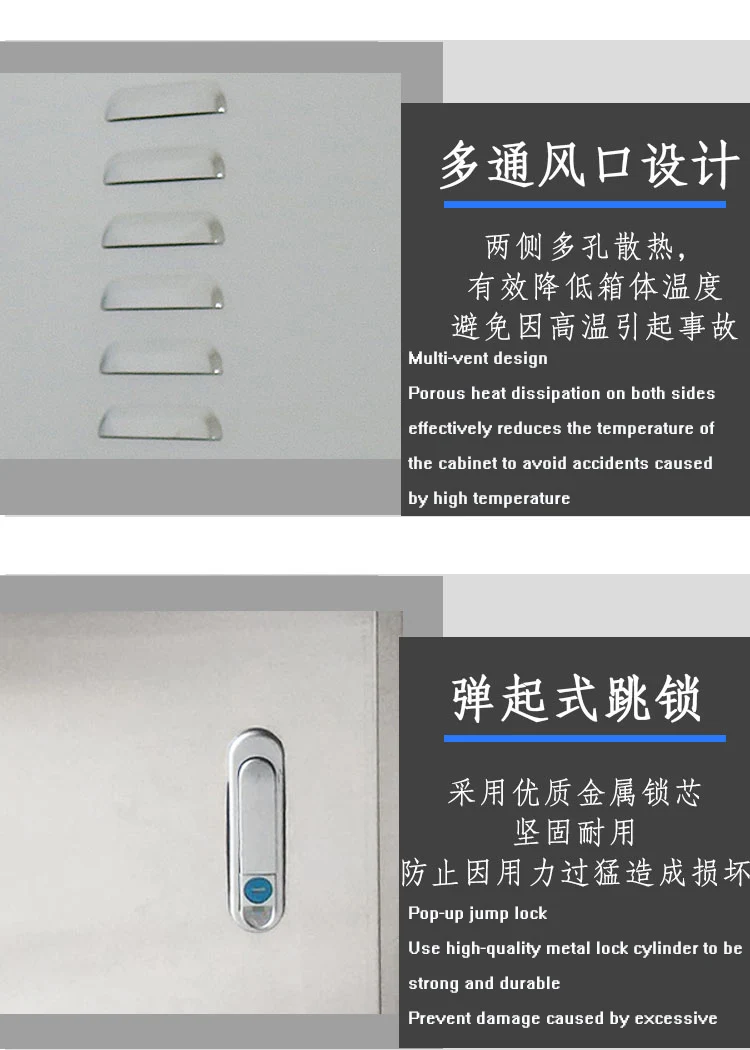 多通风口设计

两侧多孔散热，
有效降低箱体温度
避免因高温引起事故

Multi-vent design
Porous heat dissipation on both sides effectively reduces the temperature of the cabinet to avoid accidents caused by high temperature

弹起式跳锁

采用优质金属锁芯
坚固耐用
防止因用力过猛造成损坏

Pop-up jump lock
Use high-quality metal lock cylinder to be strong and durable
Prevent damage caused by excessive