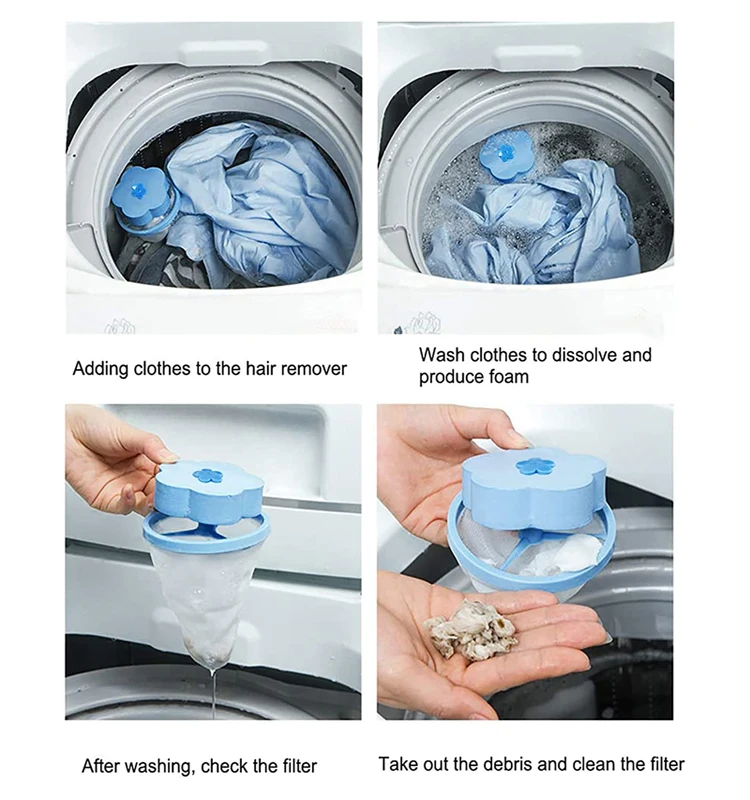 Adding clothes to the hair remover

Wash clothes to dissolve and produce foam

After washing, check the filter

Take out the debris and clean the filter