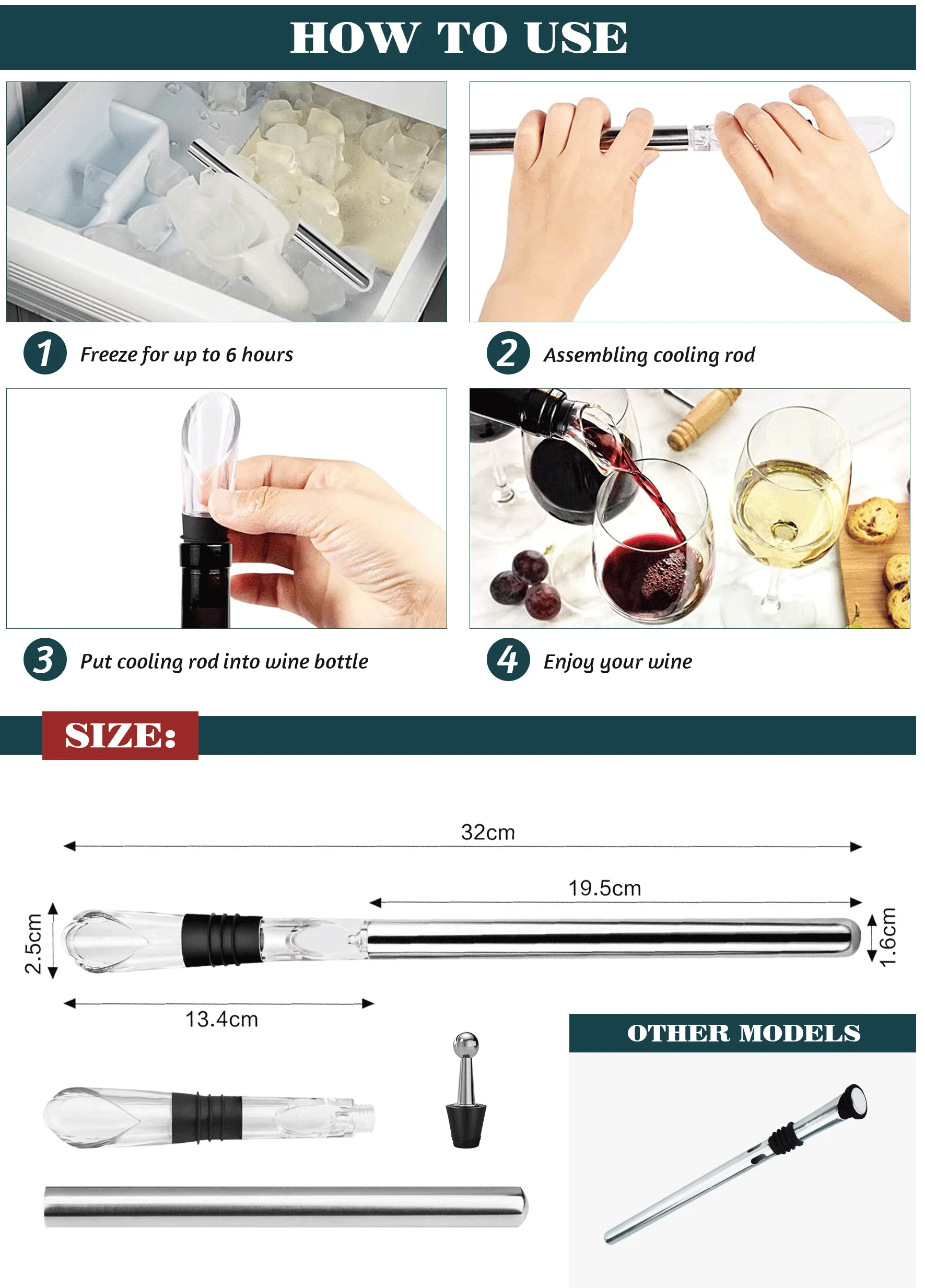 HOW TO USE

1 Freeze for up to 6 hours

2 Assembling cooling rod

3 Put cooling rod into wine bottle

4 Enjoy your wine

SIZE:

32cm

19.5cm

2.5cm

1.6cm

13.4cm

OTHER MODELS