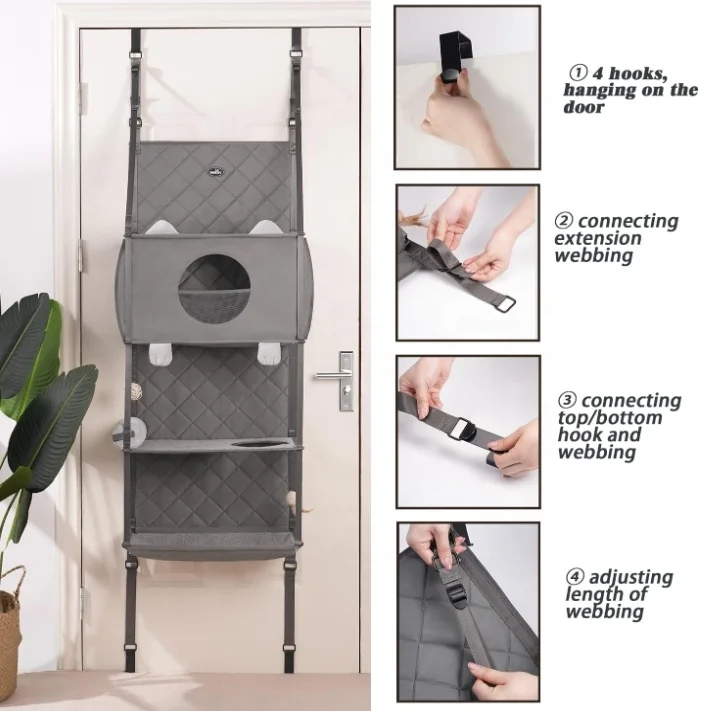 ① 4 hooks, hanging on the door

② connecting extension webbing

③ connecting top/bottom hook and webbing

④ adjusting length of webbing