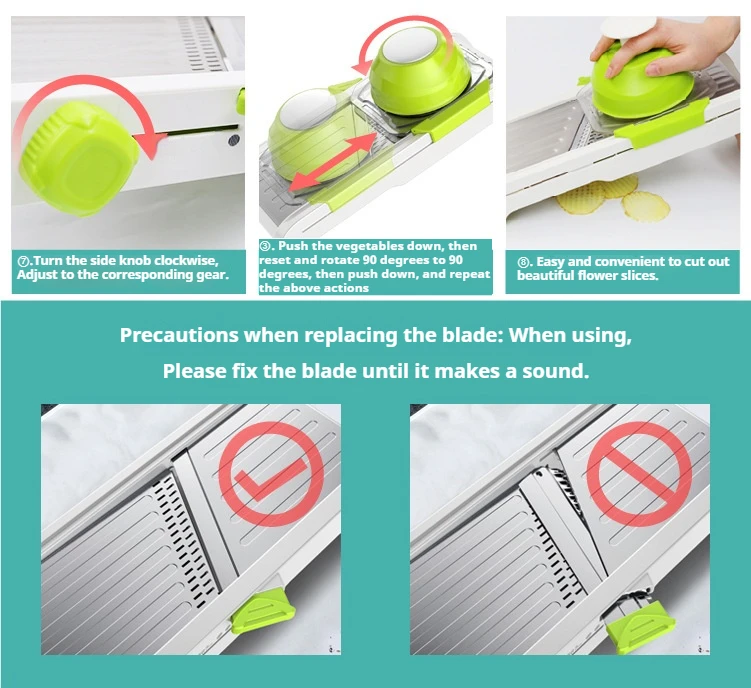 ⑦.Turn the side knob clockwise, Adjust to the corresponding gear.

③. Push the vegetables down, then reset and rotate 90 degrees to 90 degrees, then push down, and repeat the above actions

⑧. Easy and convenient to cut out beautiful flower slices.

Precautions when replacing the blade: When using, Please fix the blade until it makes a sound.