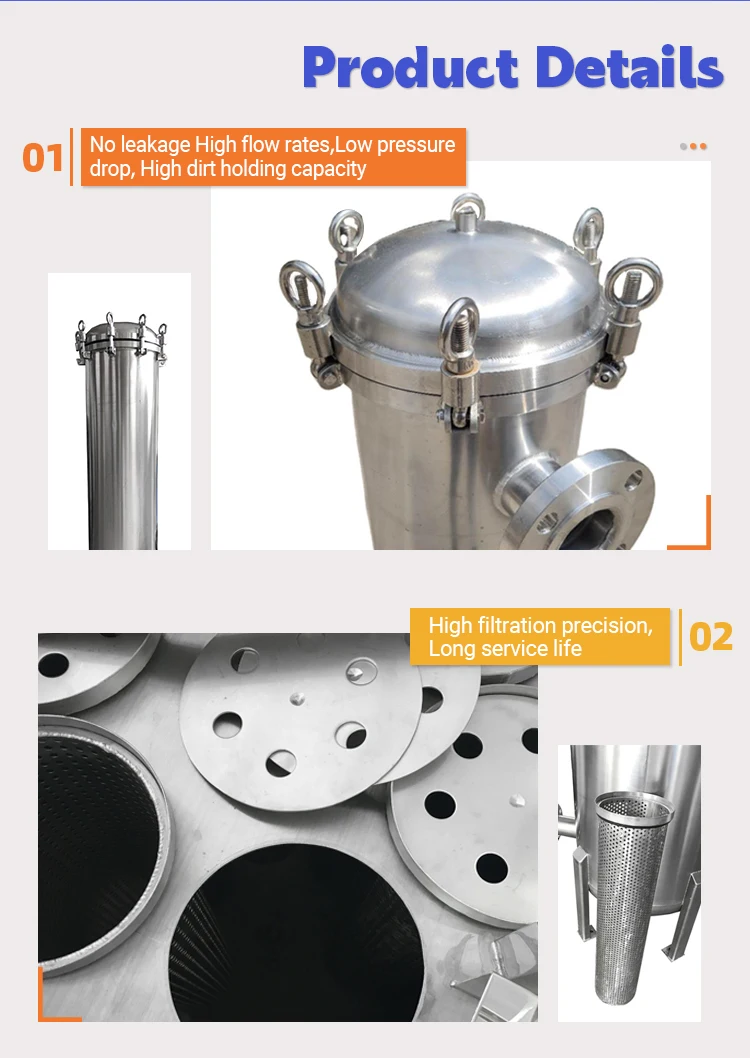 Product Details

01 No leakage High flow rates,Low pressure drop, High dirt holding capacity

High filtration precision, Long service life 02