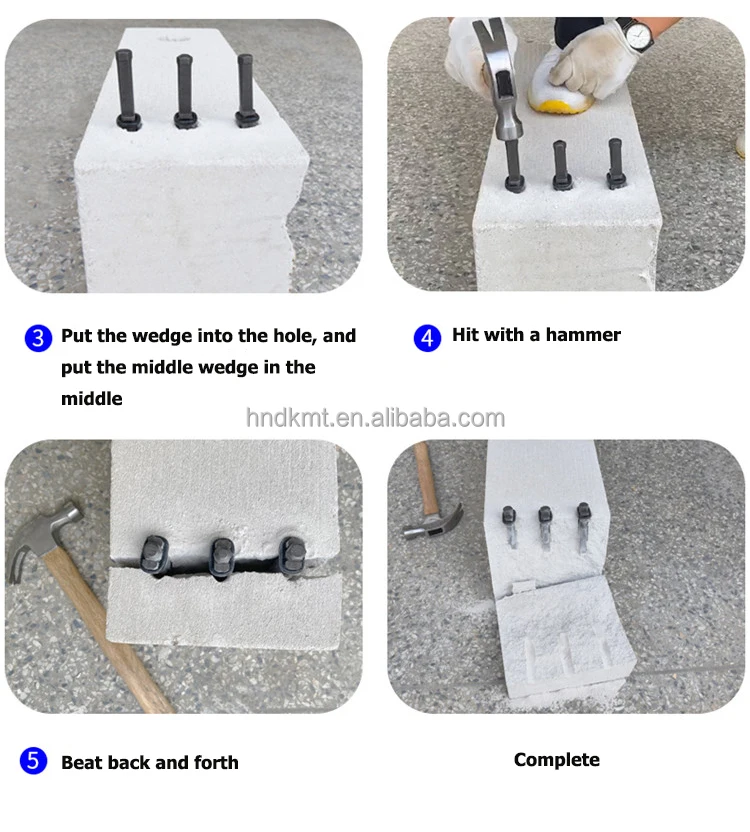 3 Put the wedge into the hole, and put the middle wedge in the middle

4 Hit with a hammer

hndkmt.en.alibaba.com

5 Beat back and forth

Complete