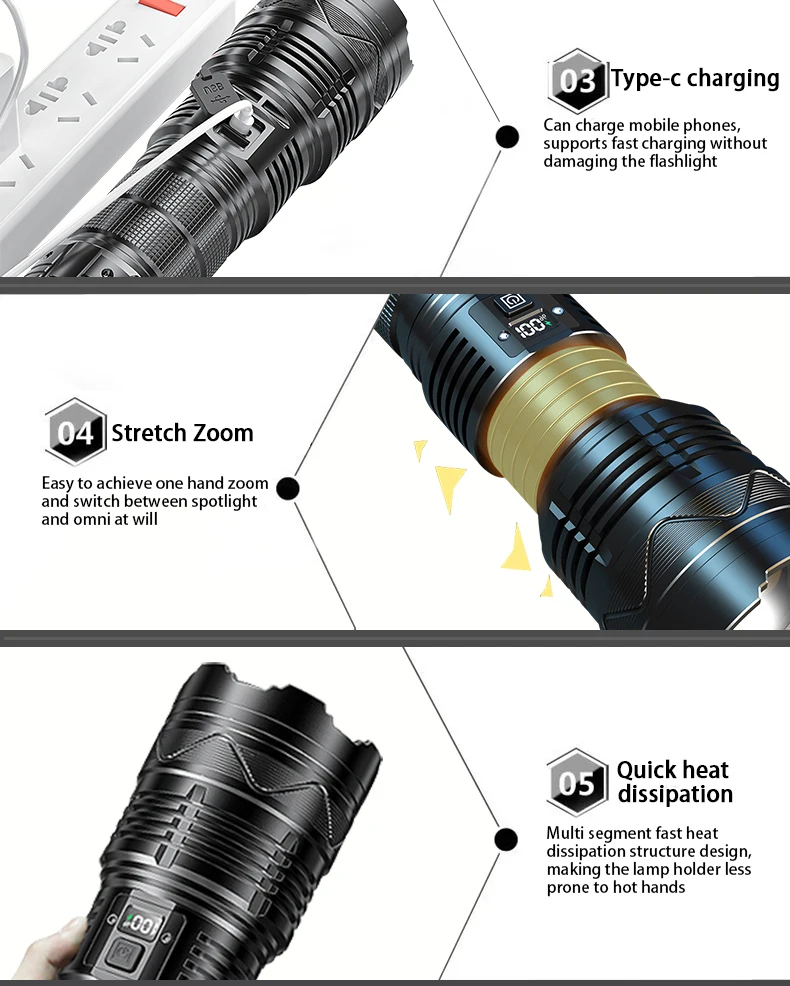 03 Type-c charging

Can charge mobile phones, supports fast charging without damaging the flashlight

100

04 Stretch Zoom

Easy to achieve one hand zoom and switch between spotlight and omni at will

05 Quick heat dissipation

Multi segment fast heat dissipation structure design, making the lamp holder less prone to hot hands

100