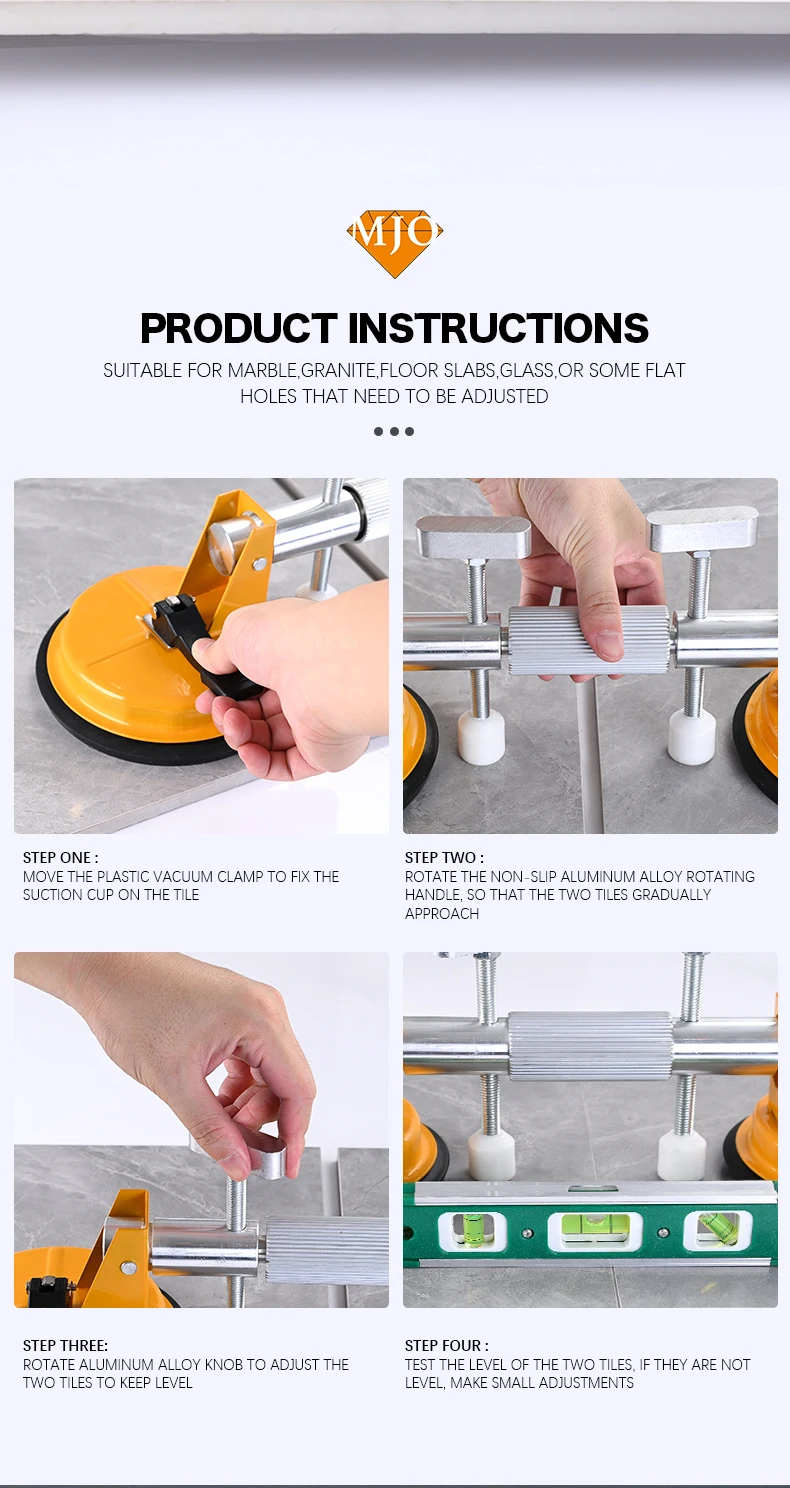 MJO

PRODUCT INSTRUCTIONS

SUITABLE FOR MARBLE,GRANITE,FLOOR SLABS,GLASS,OR SOME FLAT HOLES THAT NEED TO BE ADJUSTED

STEP ONE :
MOVE THE PLASTIC VACUUM CLAMP TO FIX THE SUCTION CUP ON THE TILE

STEP TWO :
ROTATE THE NON-SLIP ALUMINUM ALLOY ROTATING HANDLE, SO THAT THE TWO TILES GRADUALLY APPROACH

STEP THREE:
ROTATE ALUMINUM ALLOY KNOB TO ADJUST THE TWO TILES TO KEEP LEVEL

STEP FOUR :
TEST THE LEVEL OF THE TWO TILES, IF THEY ARE NOT LEVEL, MAKE SMALL ADJUSTMENTS