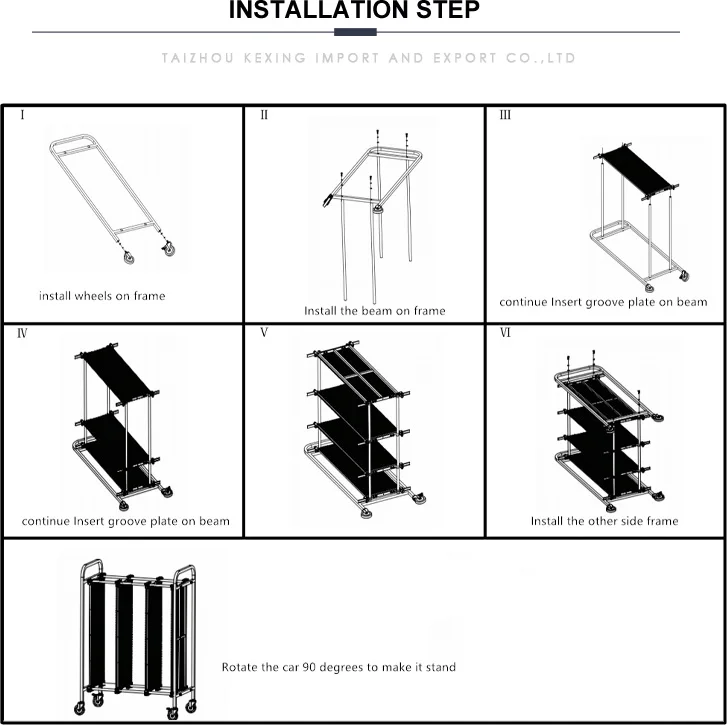 INSTALLATION STEP

TAIZHOU KEXING IMPORT AND EXPORT CO.,LTD

I

install wheels on frame

II

Install the beam on frame

III

continue Insert groove plate on beam

IV

continue Insert groove plate on beam

V

VI

Install the other side frame

Rotate the car 90 degrees to make it stand