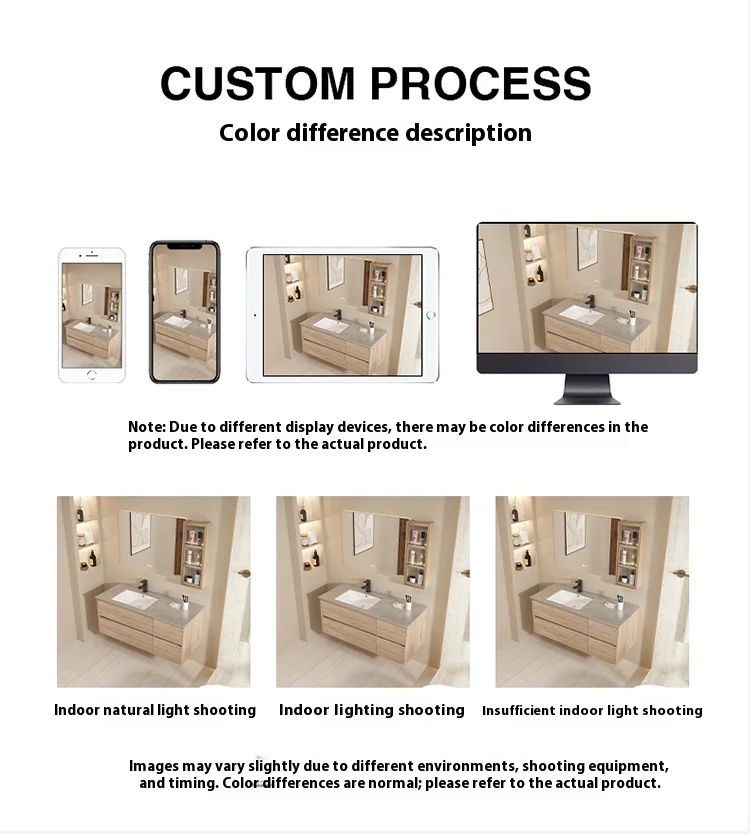 CUSTOM PROCESS

Color difference description

Note: Due to different display devices, there may be color differences in the product. Please refer to the actual product.

Indoor natural light shooting

Indoor lighting shooting

Insufficient indoor light shooting

Images may vary slightly due to different environments, shooting equipment, and timing. Color differences are normal; please refer to the actual product.