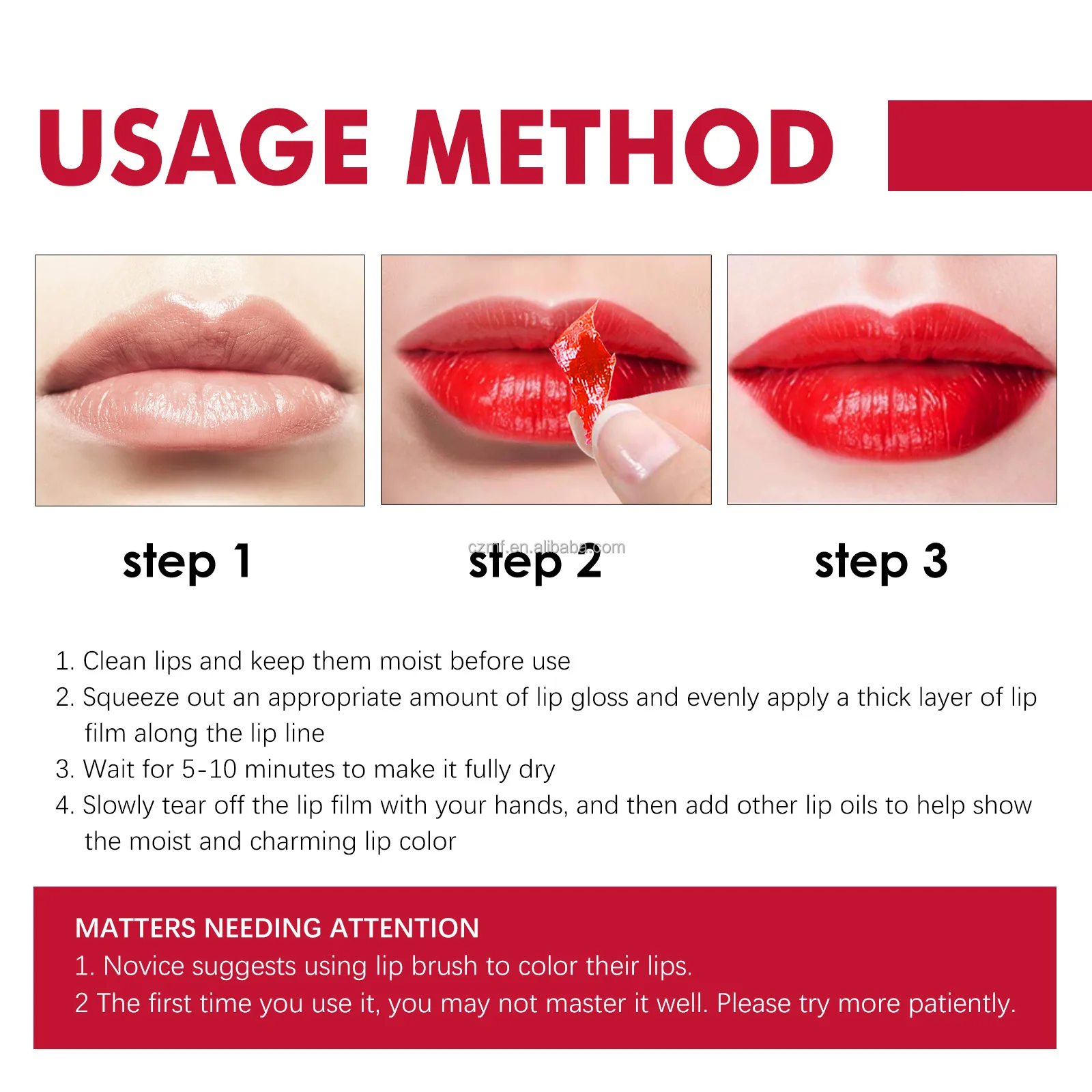 USAGE METHOD

step 1

czmf.en.alibaba.com

step 2

step 3

1. Clean lips and keep them moist before use
2. Squeeze out an appropriate amount of lip gloss and evenly apply a thick layer of lip film along the lip line
3. Wait for 5-10 minutes to make it fully dry
4. Slowly tear off the lip film with your hands, and then add other lip oils to help show the moist and charming lip color

MATTERS NEEDING ATTENTION
1. Novice suggests using lip brush to color their lips.
2 The first time you use it, you may not master it well. Please try more patiently.