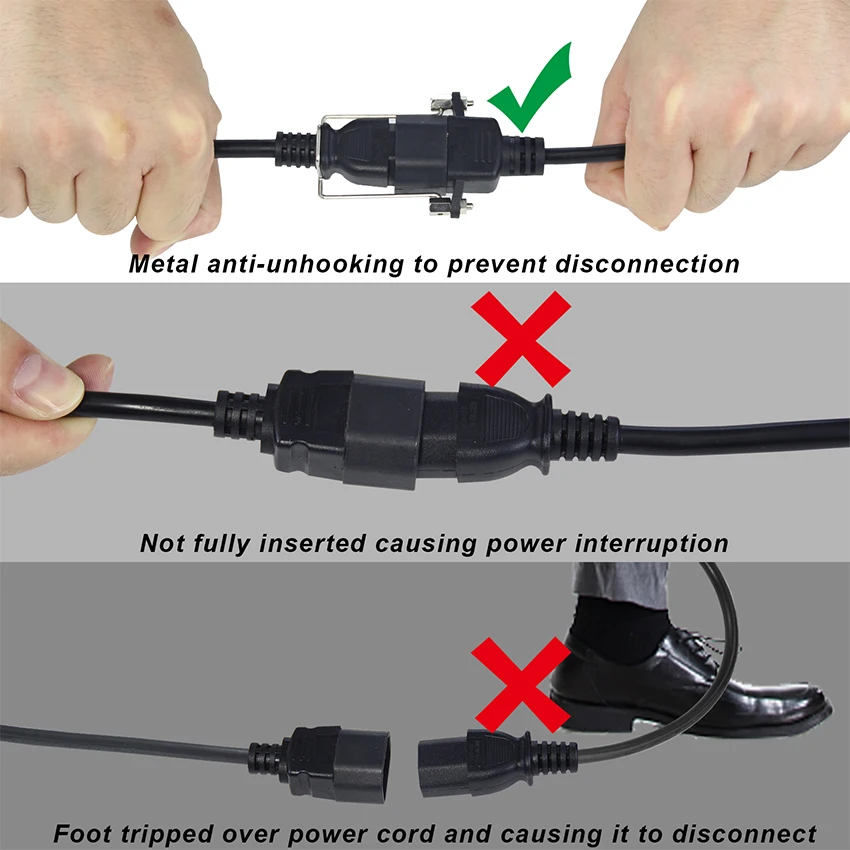 Metal anti-unhooking to prevent disconnection

Not fully inserted causing power interruption

Foot tripped over power cord and causing it to disconnect