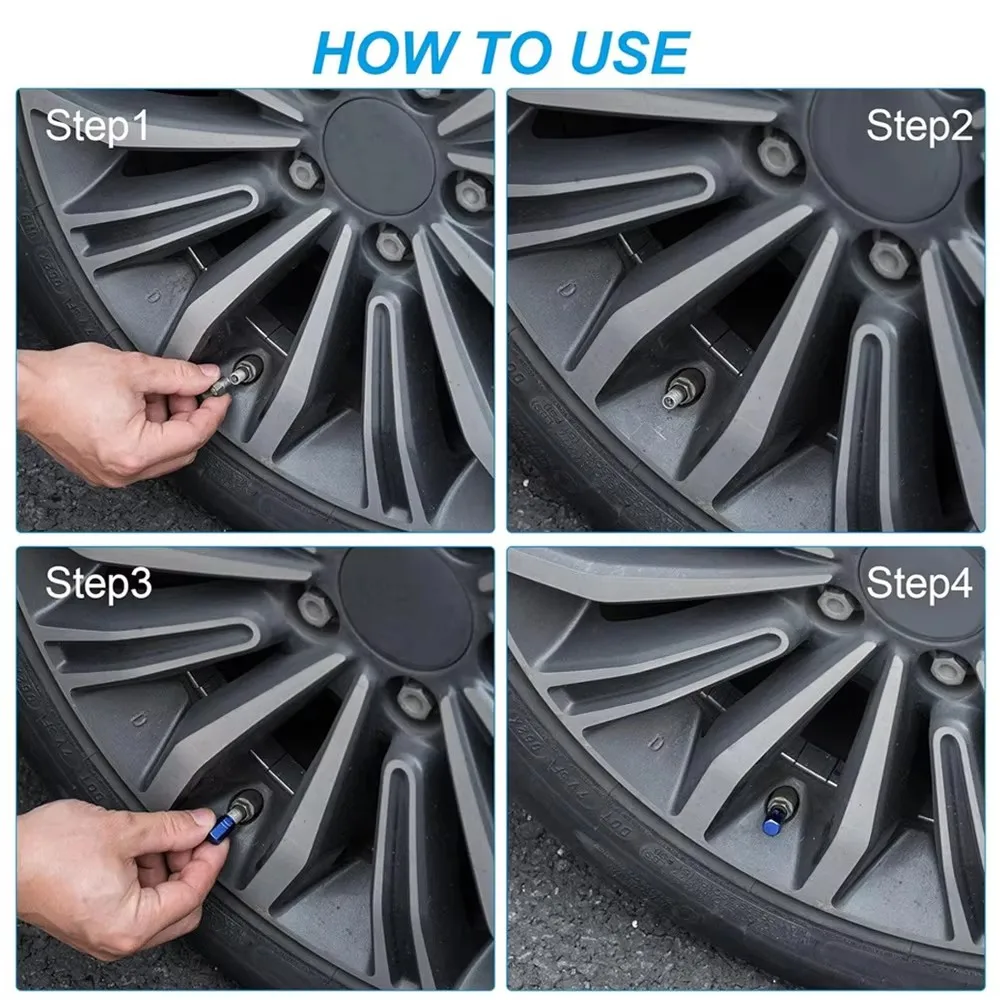 HOW TO USE

Step1

Step2

Step3

Step4