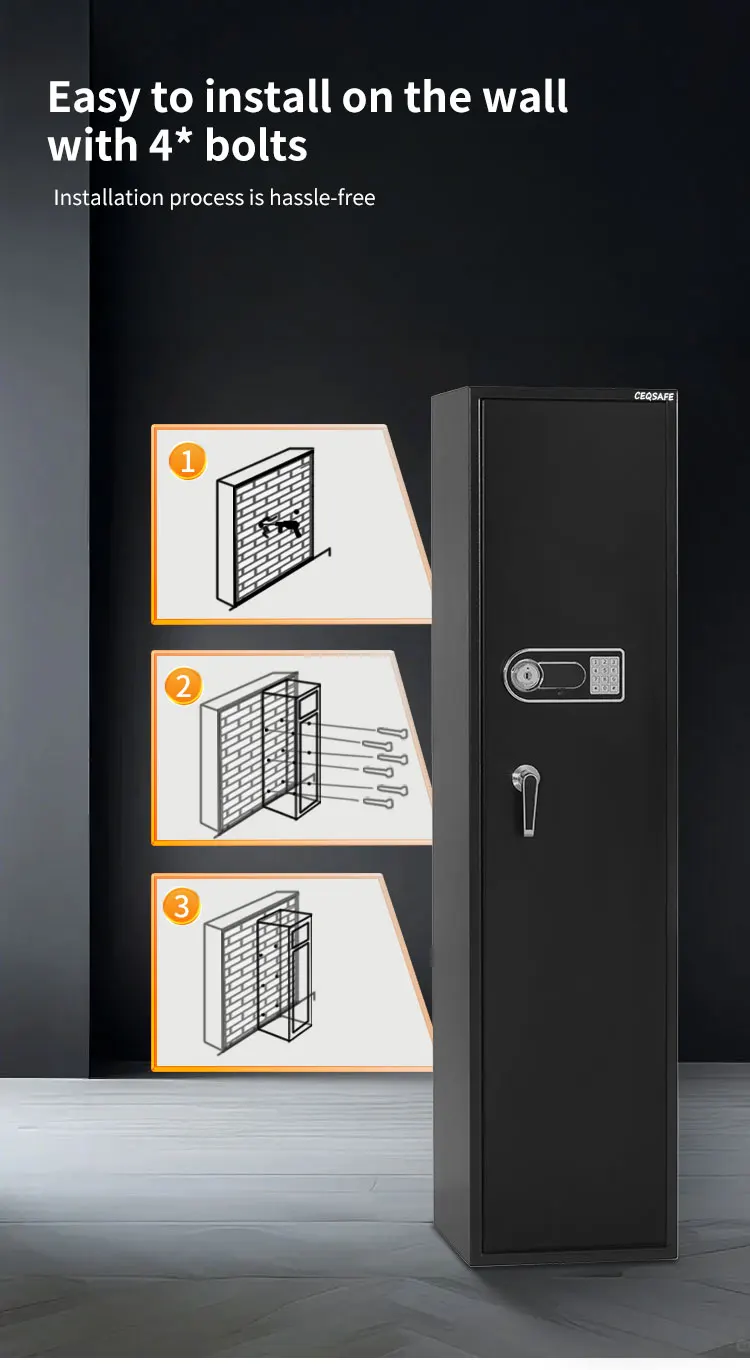 Easy to install on the wall with 4* bolts

Installation process is hassle-free

CEQSAFE

1

2

3