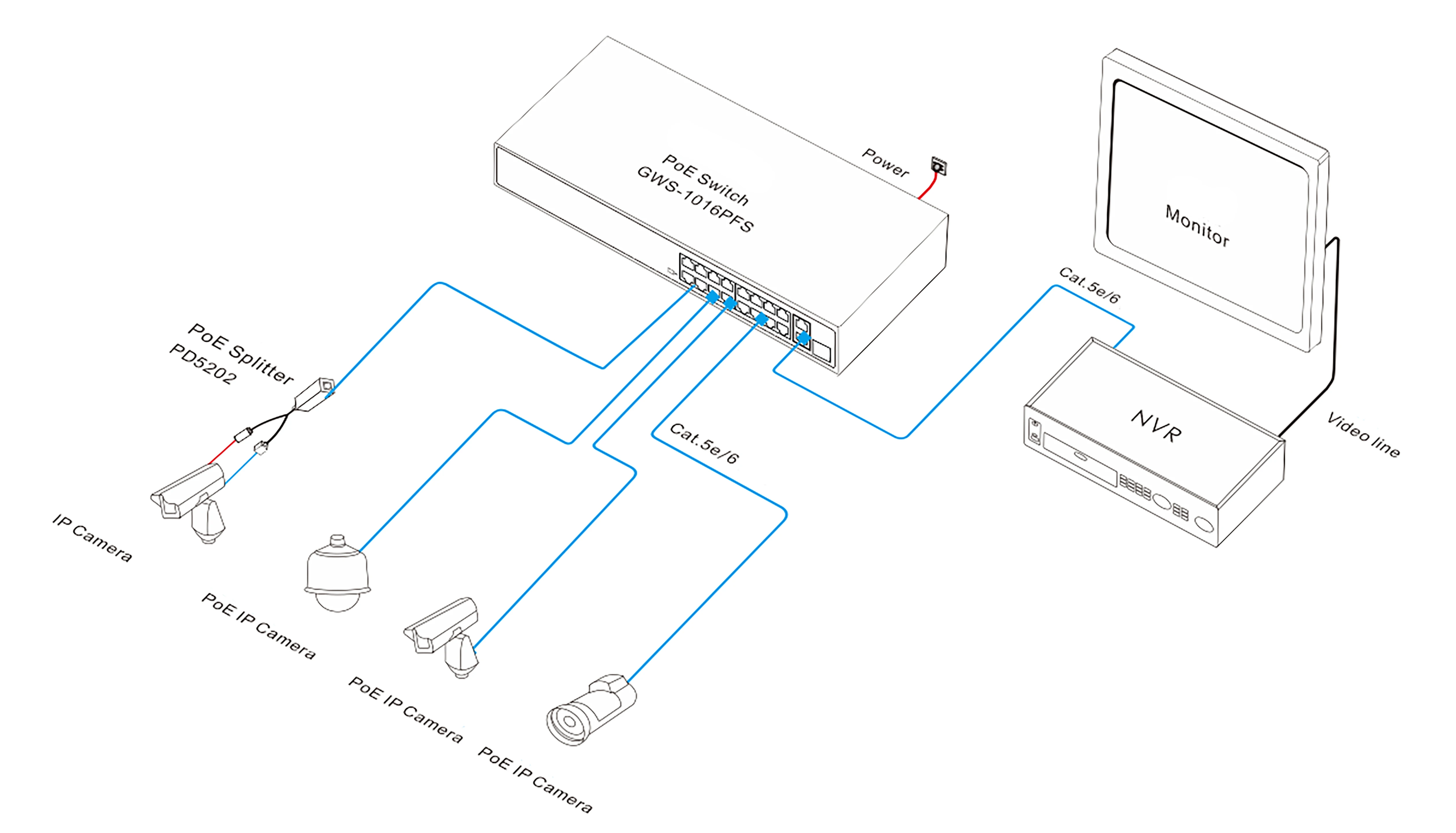 PoE Switch
GWS-1016PFS

Power

Monitor

Cat.5e/6

NVR

Video line

PoE Splitter
PD5202

Cat.5e/6

IP Camera

PoE IP Camera

PoE IP Camera

PoE IP Camera