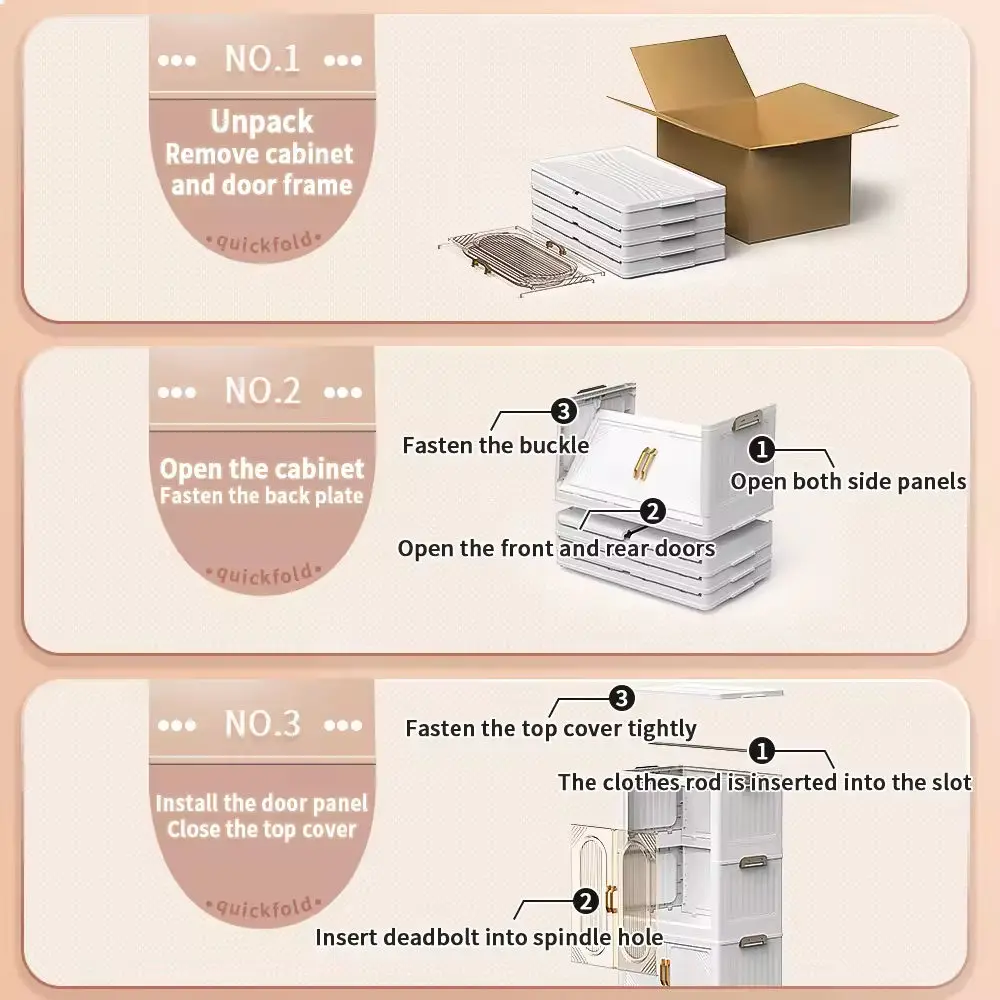 ••• NO.1 •••

Unpack
Remove cabinet and door frame

•quickfold•

••• NO.2 •••

Open the cabinet
Fasten the back plate

•quickfold•

3 Fasten the buckle

1 Open both side panels

2 Open the front and rear doors

••• NO.3 •••

Install the door panel
Close the top cover

•quickfold•

3 Fasten the top cover tightly

1 The clothes rod is inserted into the slot

2 Insert deadbolt into spindle hole