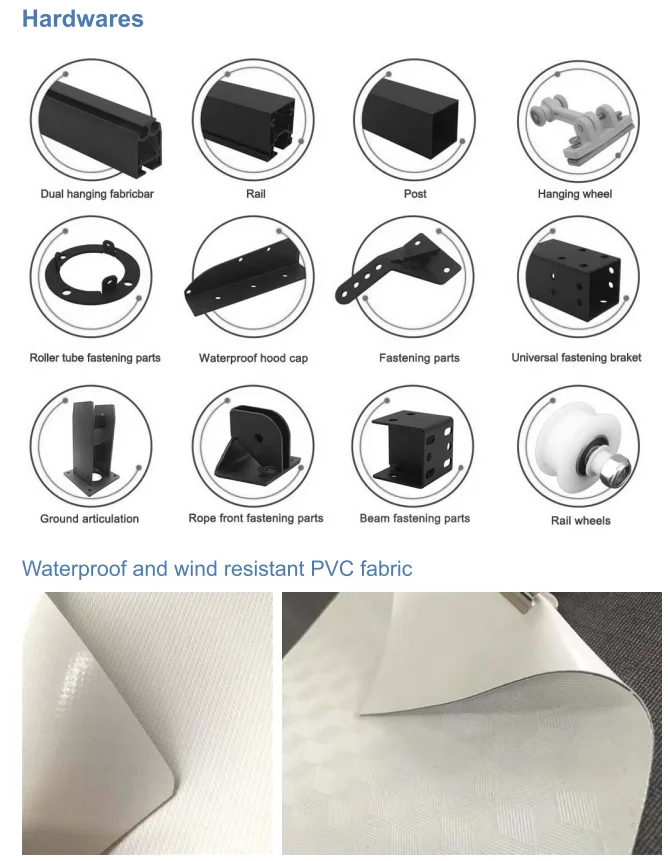 Hardwares

Dual hanging fabricbar

Rail

Post

Hanging wheel

Roller tube fastening parts

Waterproof hood cap

Fastening parts

Universal fastening braket

Ground articulation

Rope front fastening parts

Beam fastening parts

Rail wheels

Waterproof and wind resistant PVC fabric