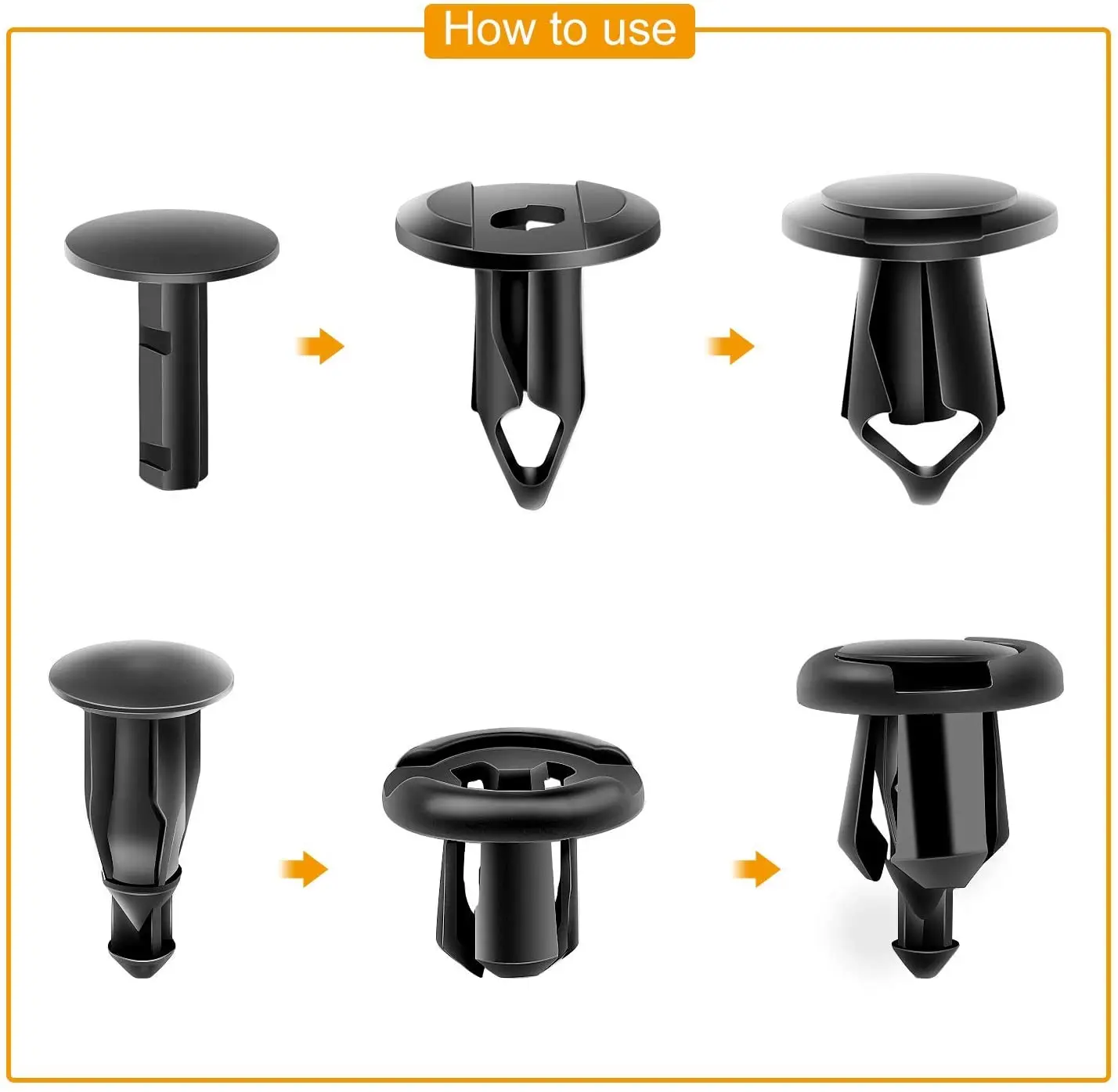 How to use