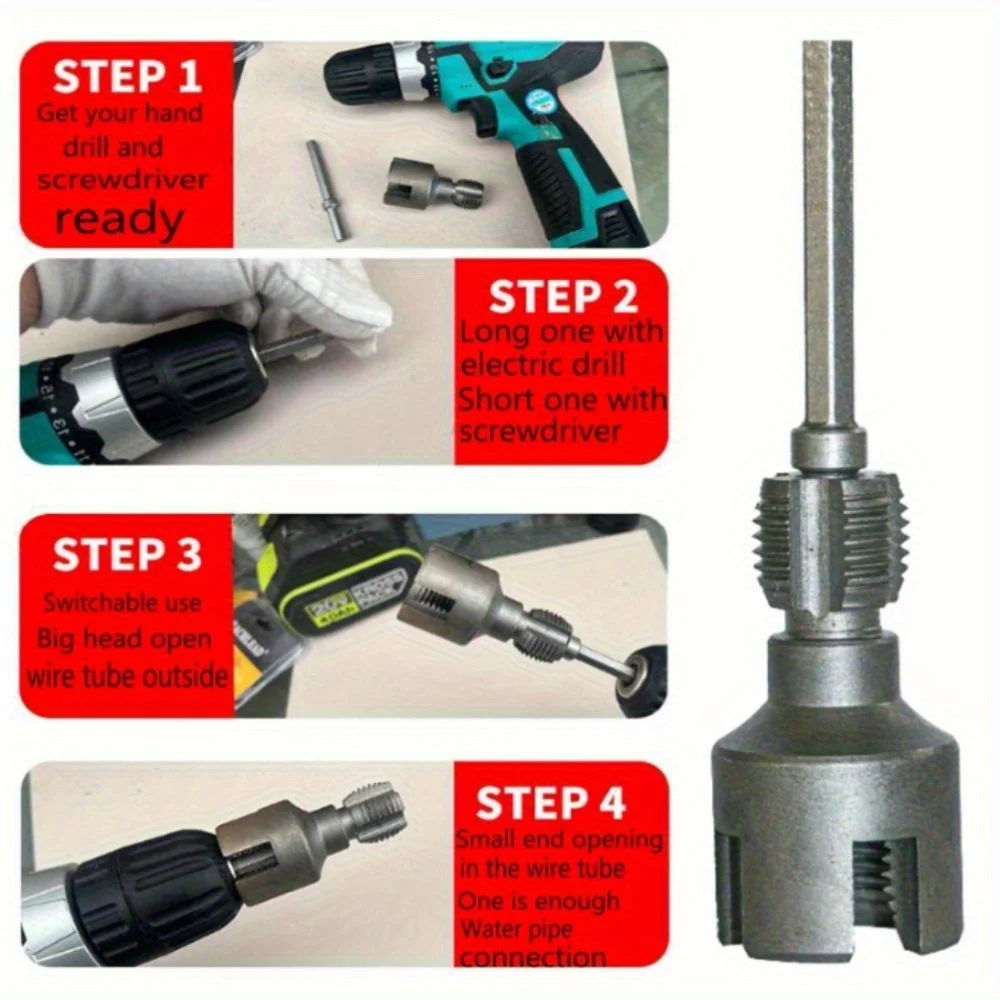 STEP 1
Get your hand drill and screwdriver ready

STEP 2
Long one with electric drill
Short one with screwdriver

STEP 3
Switchable use
Big head open wire tube outside

STEP 4
Small end opening in the wire tube
One is enough
Water pipe connection