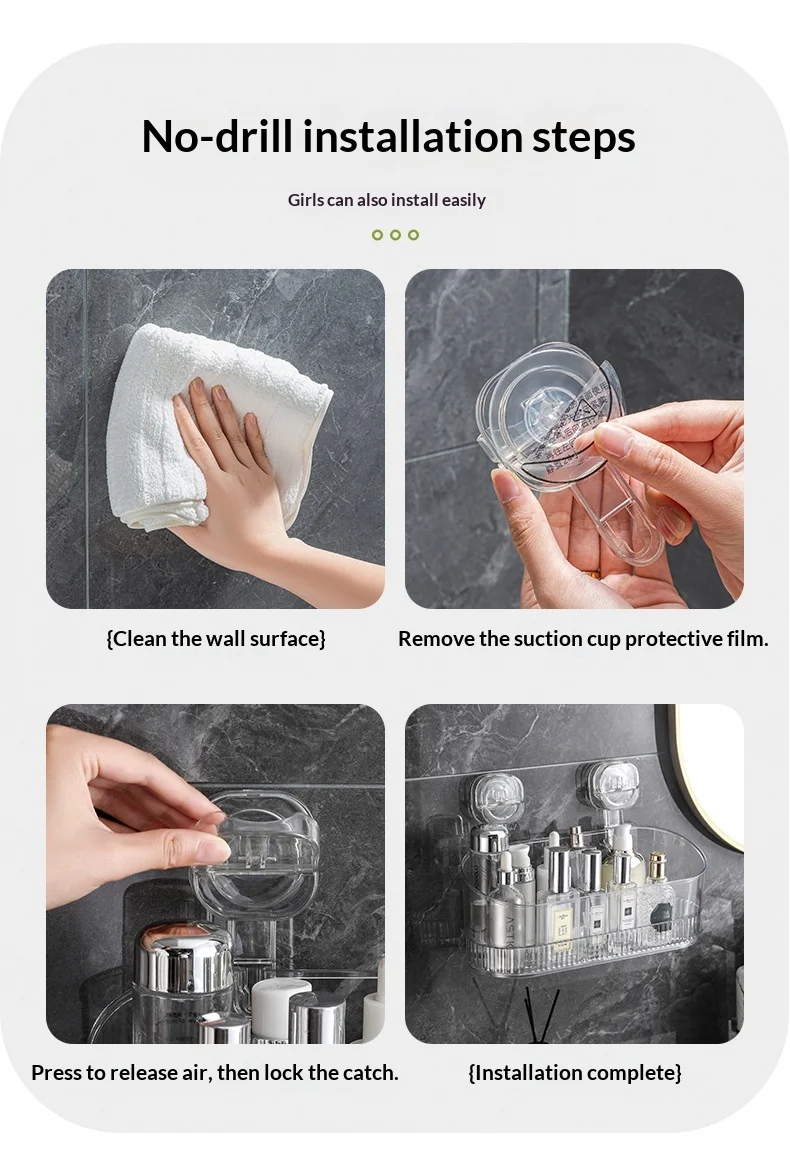 No-drill installation steps

Girls can also install easily

{Clean the wall surface}

Remove the suction cup protective film.

Press to release air, then lock the catch.

{Installation complete}