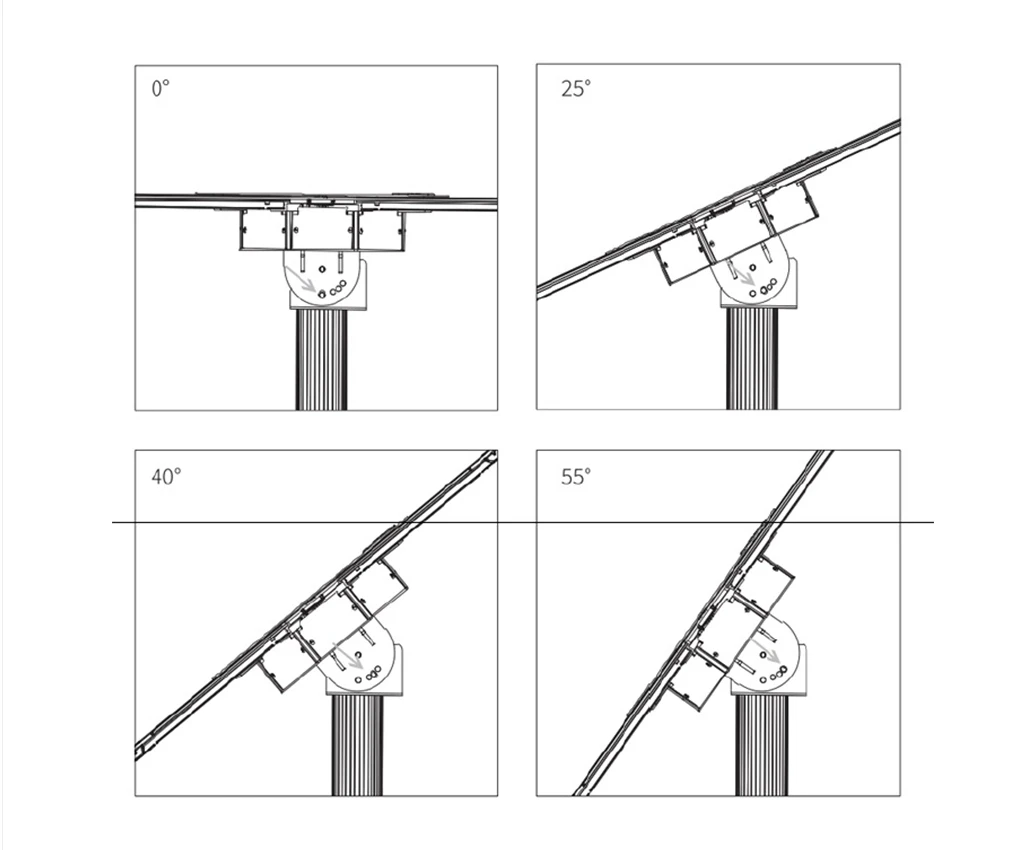 0°

25°

40°

55°