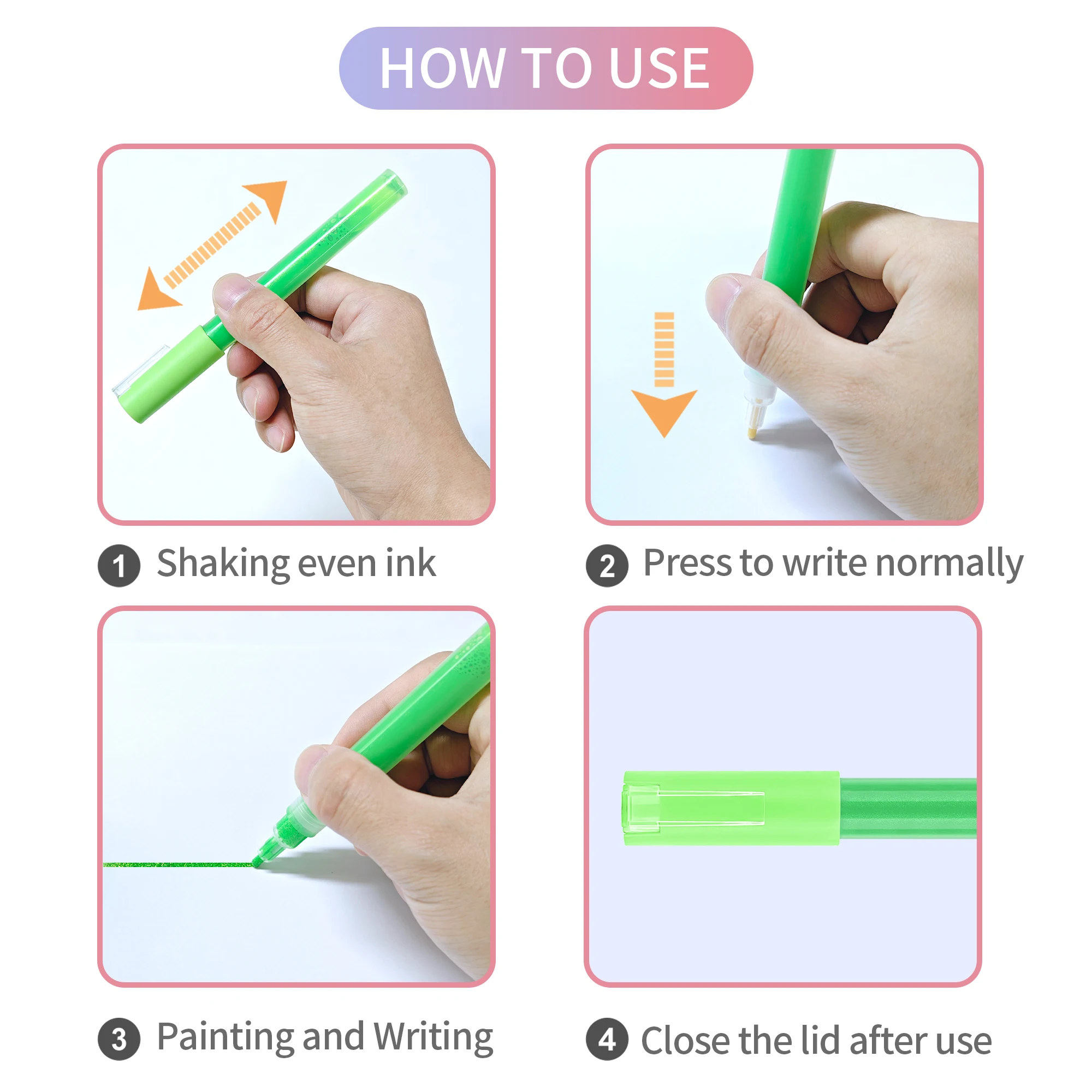 HOW TO USE

1 Shaking even ink

2 Press to write normally

3 Painting and Writing

4 Close the lid after use