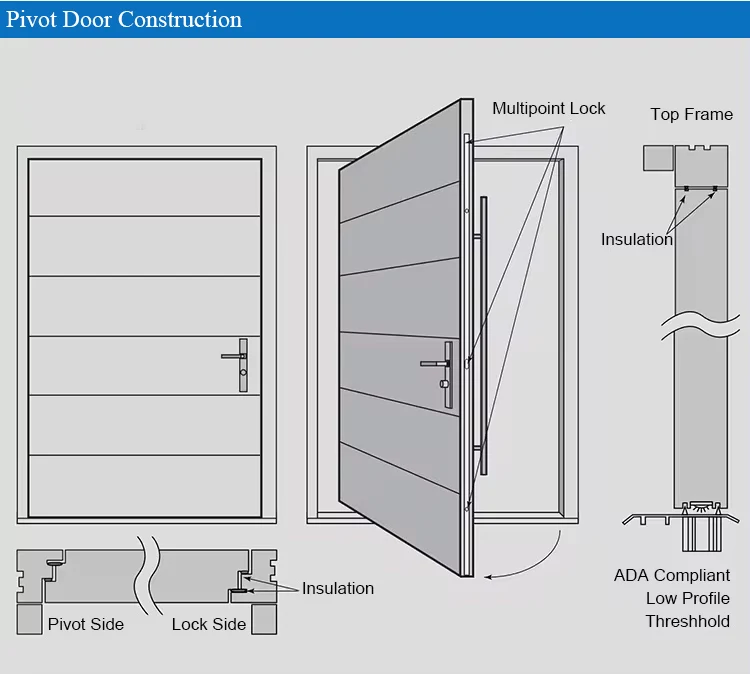 Pivot Door Construction

Multipoint Lock

Top Frame

Insulation

Insulation

Pivot Side

Lock Side

ADA Compliant
Low Profile
Threshhold