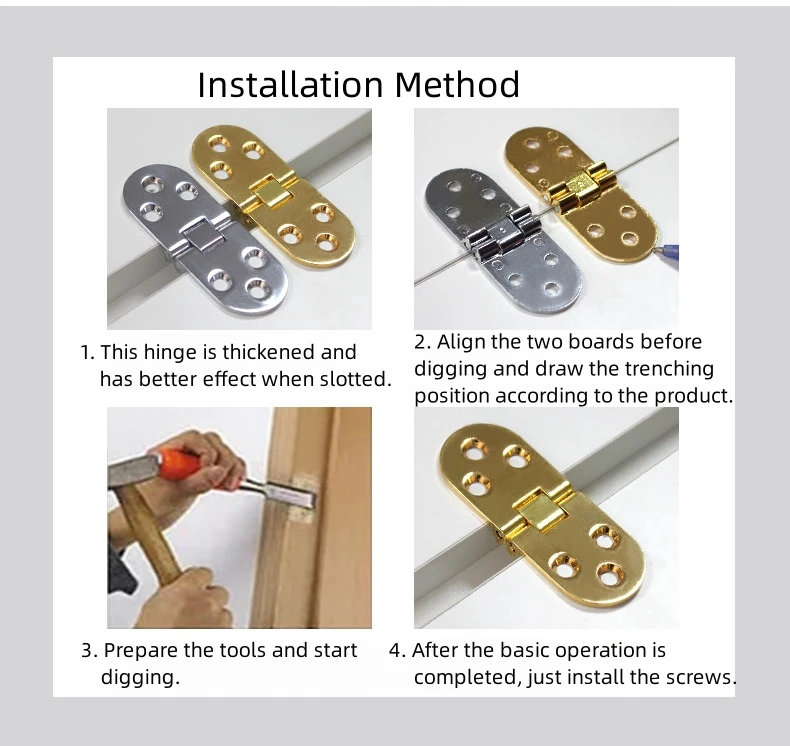 Installation Method

1. This hinge is thickened and has better effect when slotted.

2. Align the two boards before digging and draw the trenching position according to the product.

3. Prepare the tools and start digging.

4. After the basic operation is completed, just install the screws.