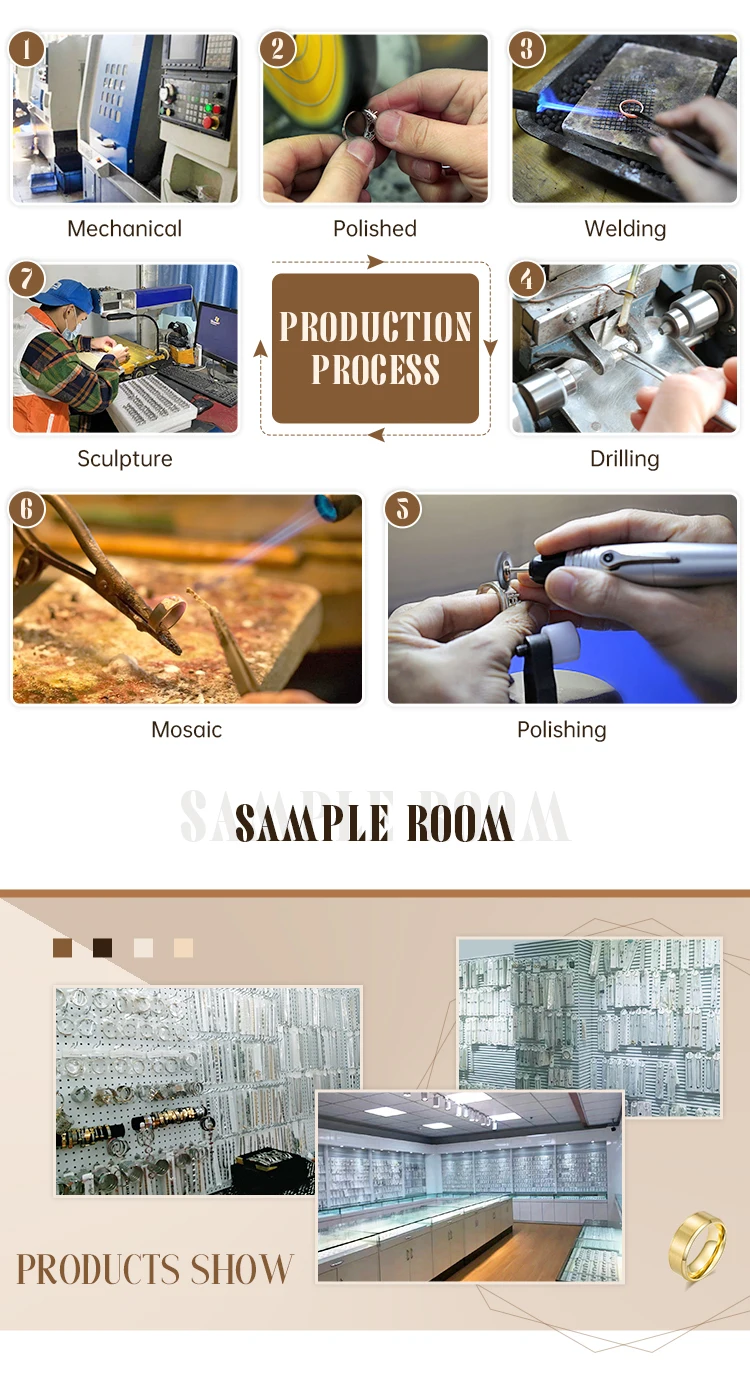 1 Mechanical

2 Polished

3 Welding

7 Sculpture

PRODUCTION PROCESS

4 Drilling

6 Mosaic

5 Polishing

SAMPLE ROOM

SAMPLE ROOM

PRODUCTS SHOW