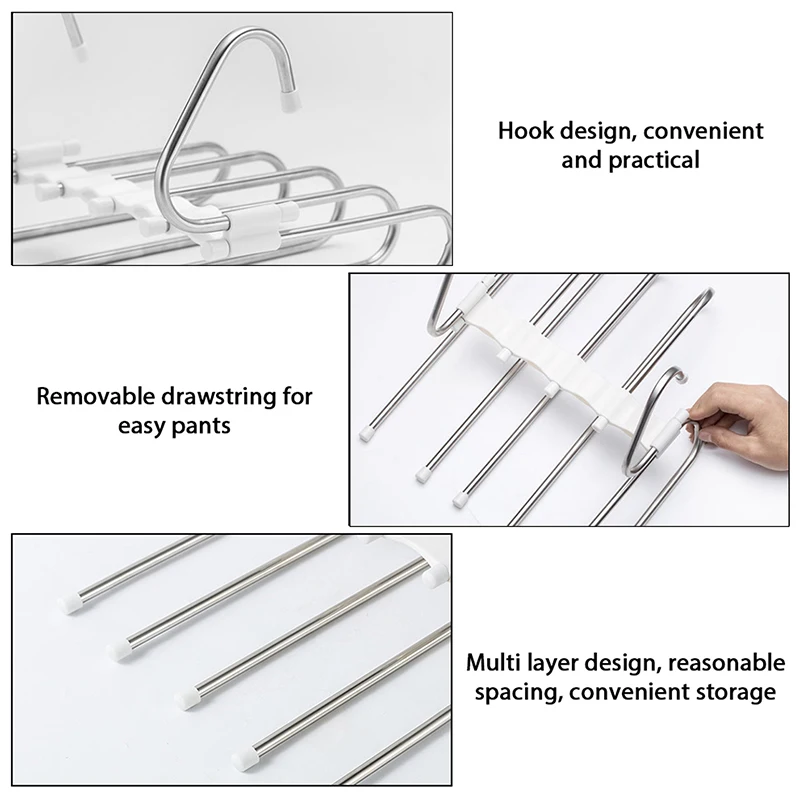 Hook design, convenient and practical

Removable drawstring for easy pants

Multi layer design, reasonable spacing, convenient storage