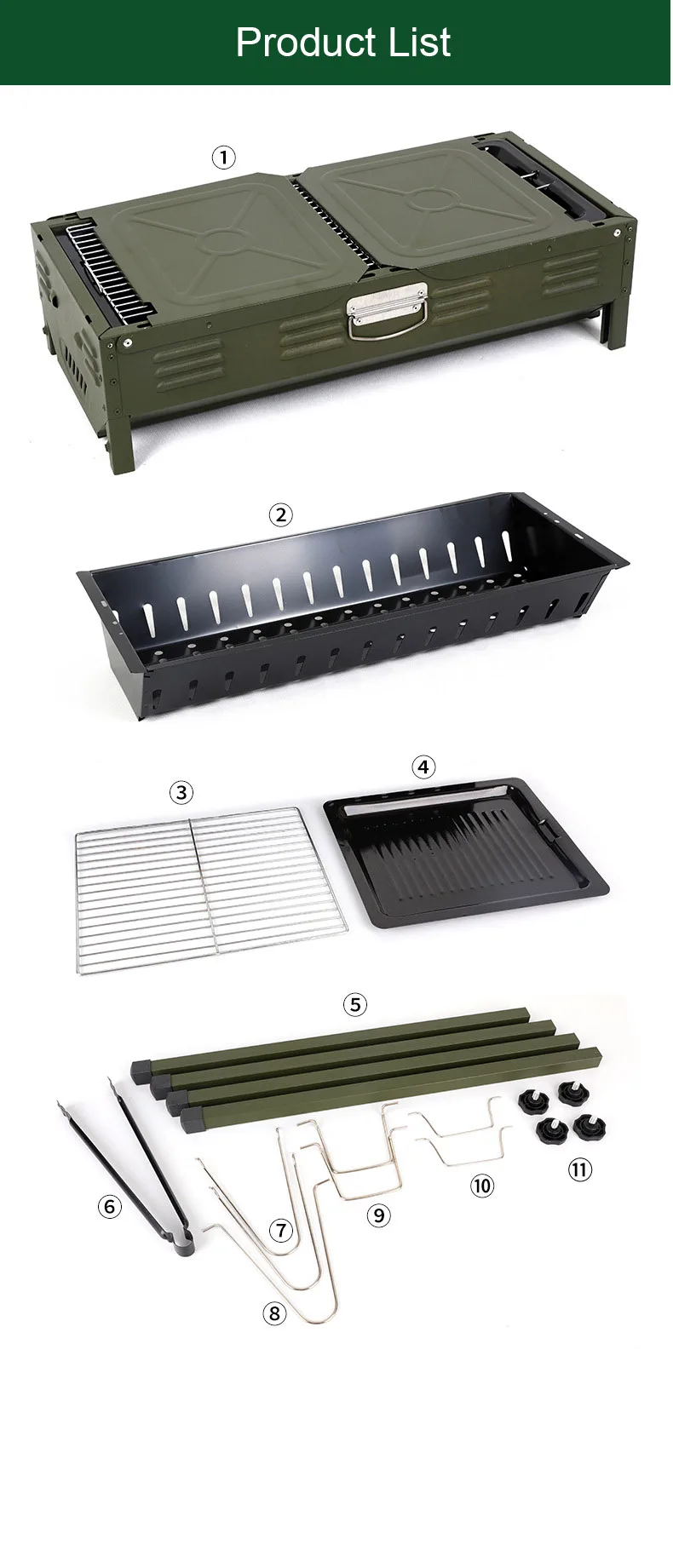 Product List

①

②

③

④

⑤

⑥

⑦

⑧

⑨

⑩

⑪