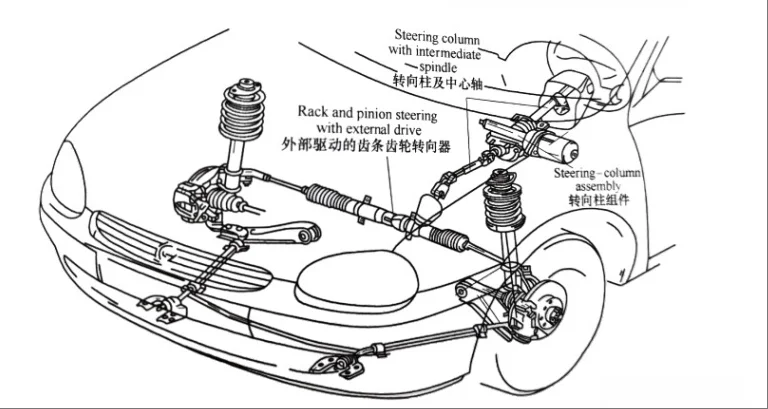 Steering column with intermediate spindle
转向柱及中心轴

Rack and pinion steering with external drive
外部驱动的齿条齿轮转向器

Steering-column assembly
转向柱组件