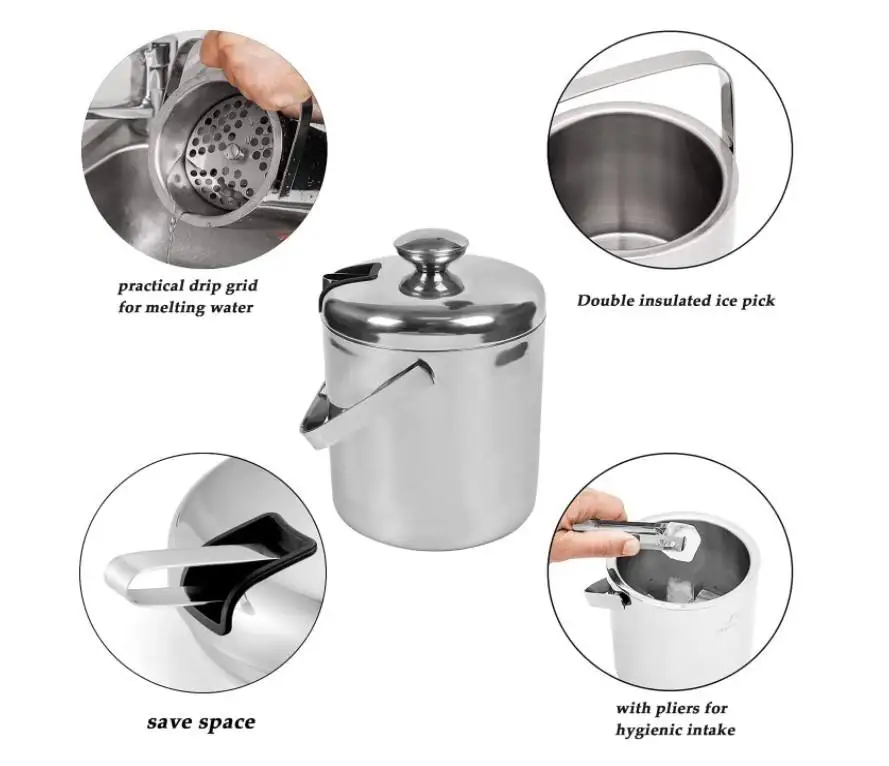 practical drip grid for melting water

Double insulated ice pick

save space

with pliers for hygienic intake