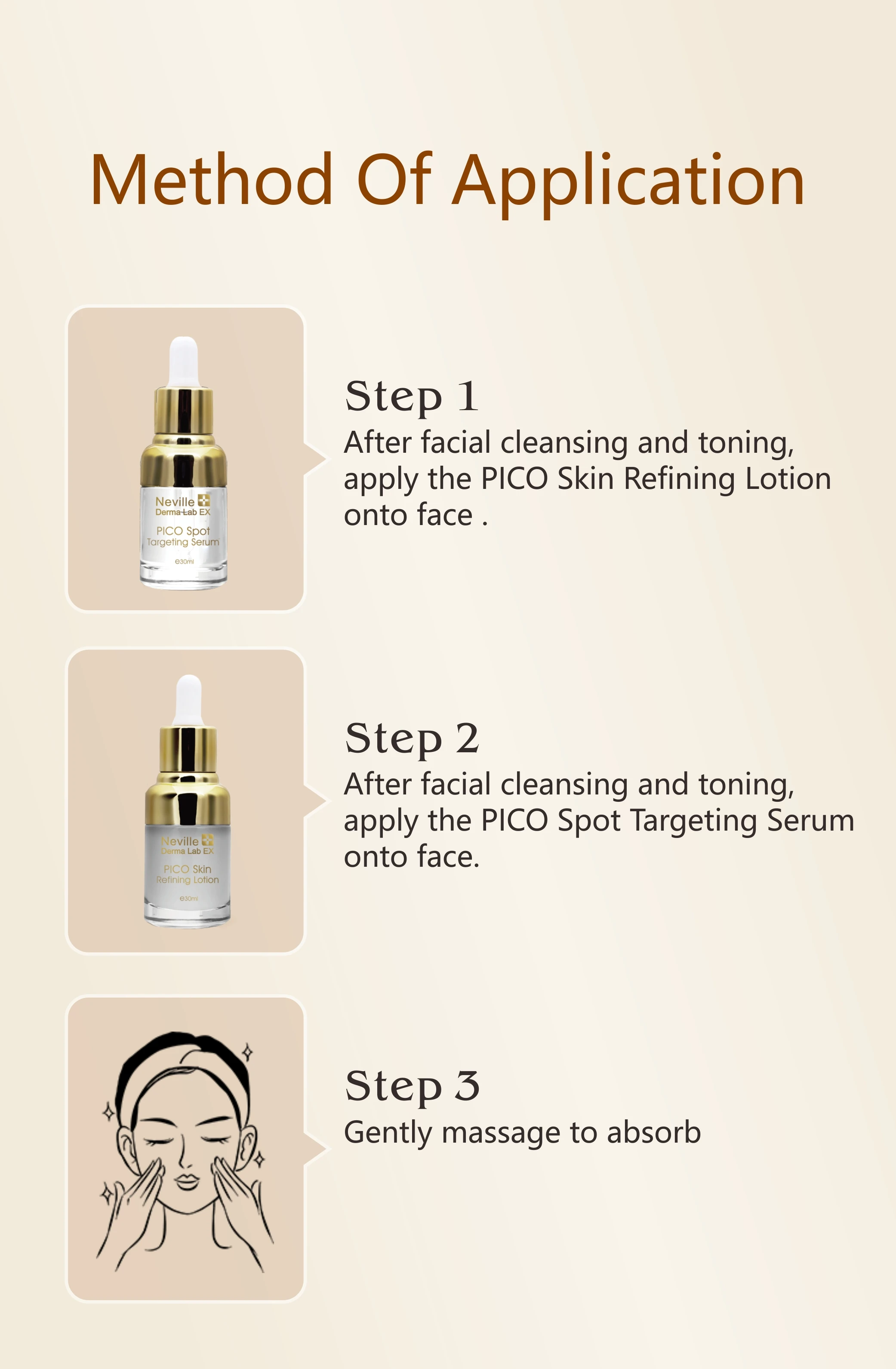 Method Of Application

Neville
Derma Lab EX
PICO Spot
Targeting Serum
℮30ml

Step 1
After facial cleansing and toning, apply the PICO Skin Refining Lotion onto face .

Neville
Derma Lab EX
PICO Skin
Refining Lotion
℮30ml

Step 2
After facial cleansing and toning, apply the PICO Spot Targeting Serum onto face.

Step 3
Gently massage to absorb