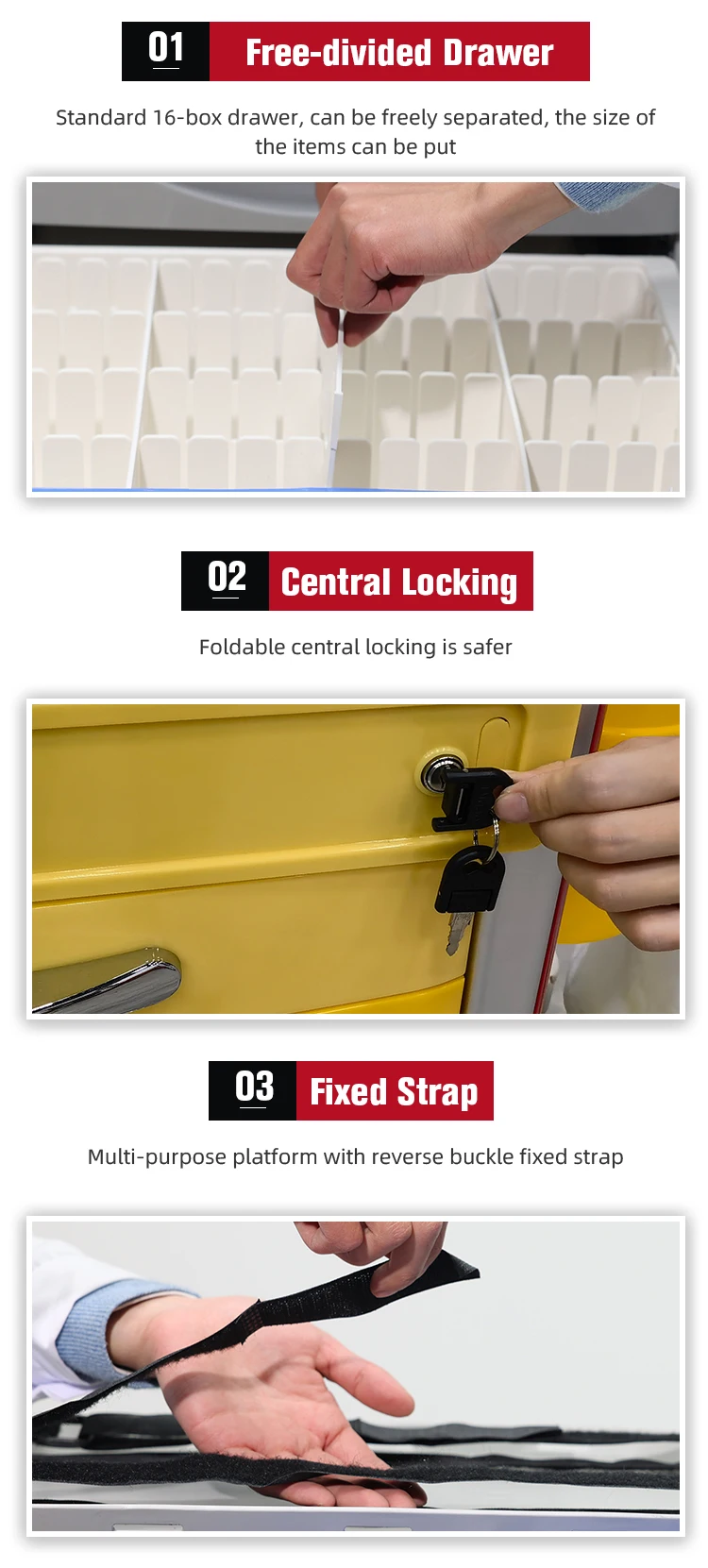 01 Free-divided Drawer

Standard 16-box drawer, can be freely separated, the size of the items can be put

02 Central Locking

Foldable central locking is safer

03 Fixed Strap

Multi-purpose platform with reverse buckle fixed strap